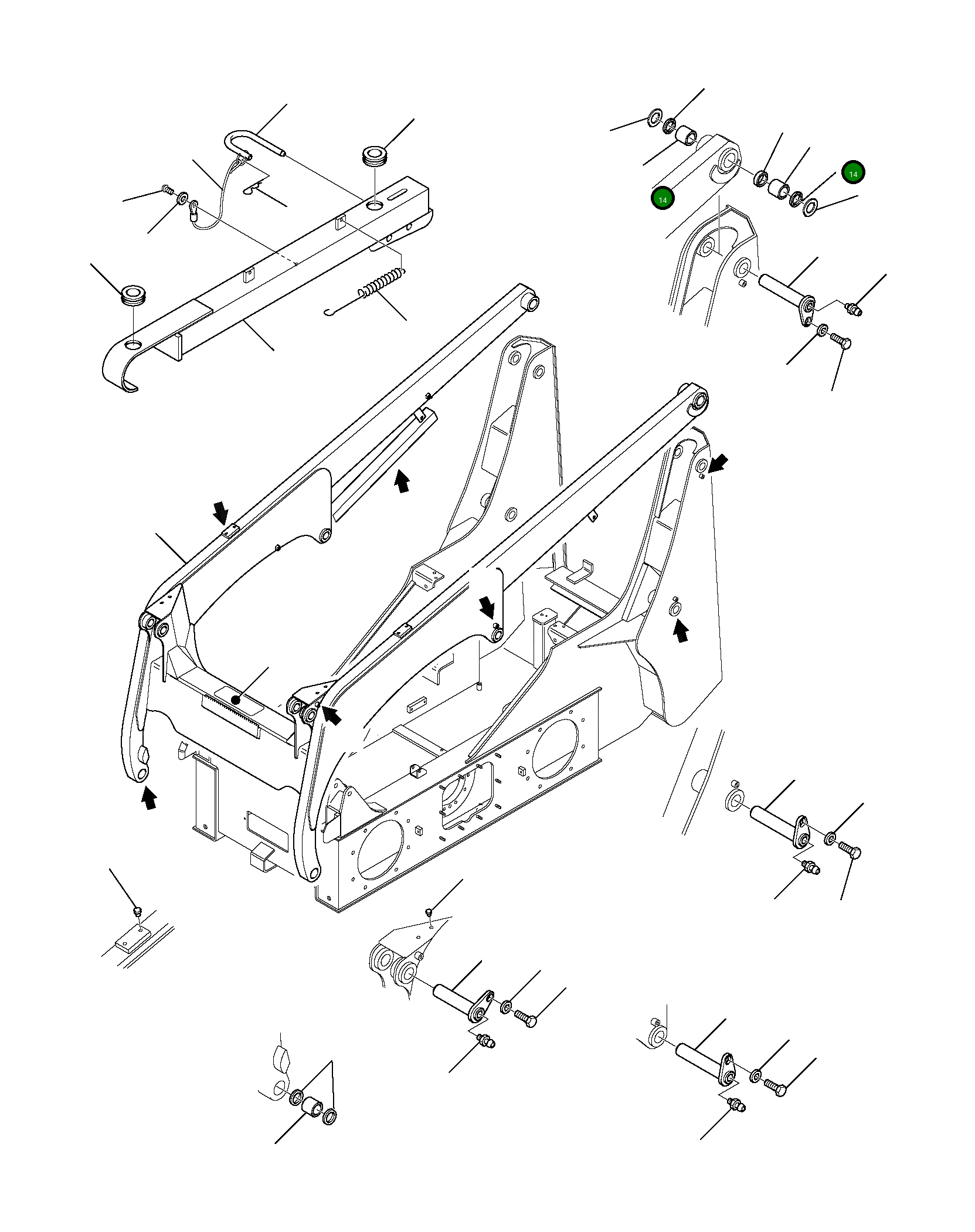 14
14