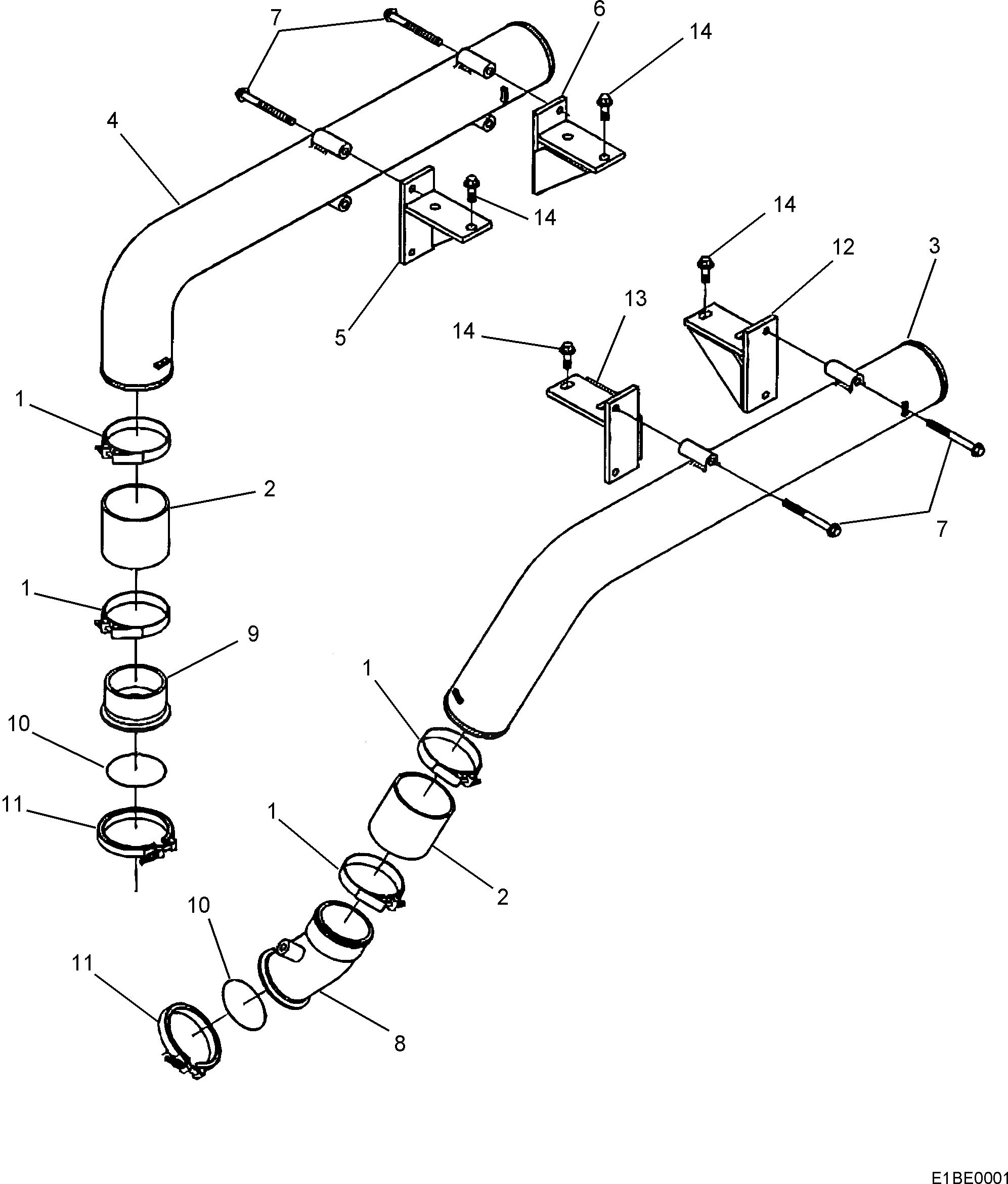 7
6
14
4
14
14
12
3
5
13
14
1
2
7
1
9
1
10
11
1
2
10
11
8
E1BE0001