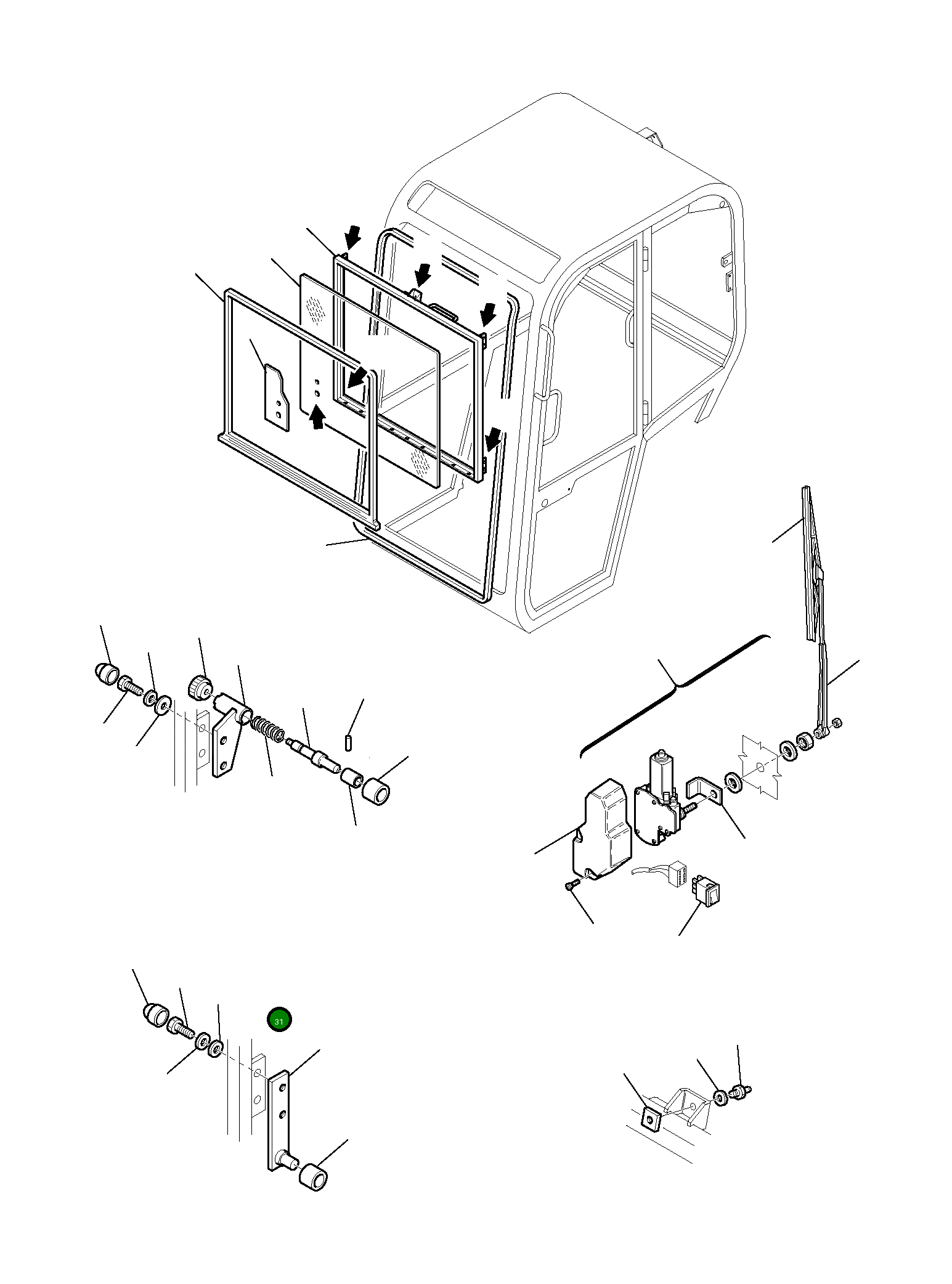 31