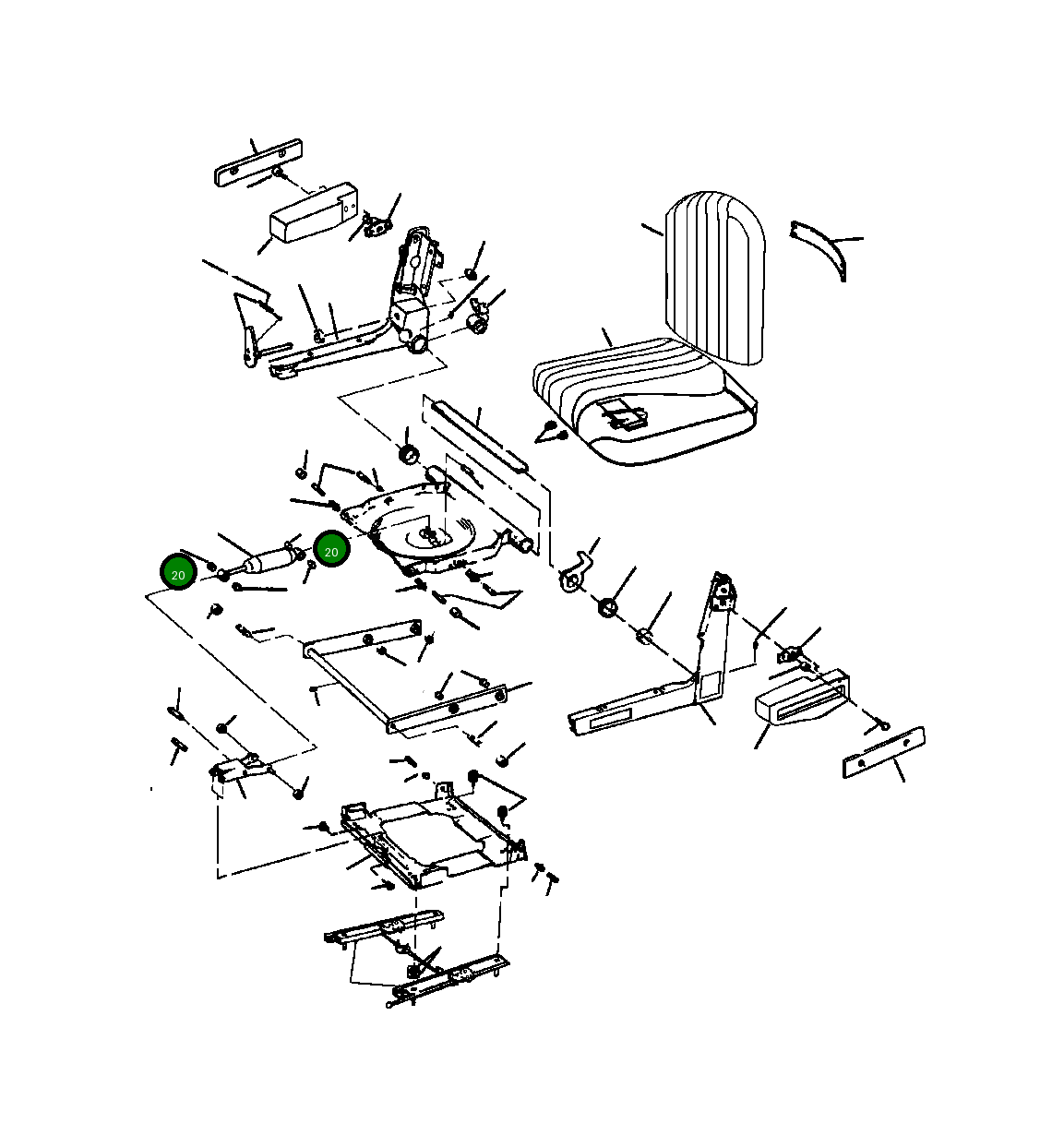 20
20