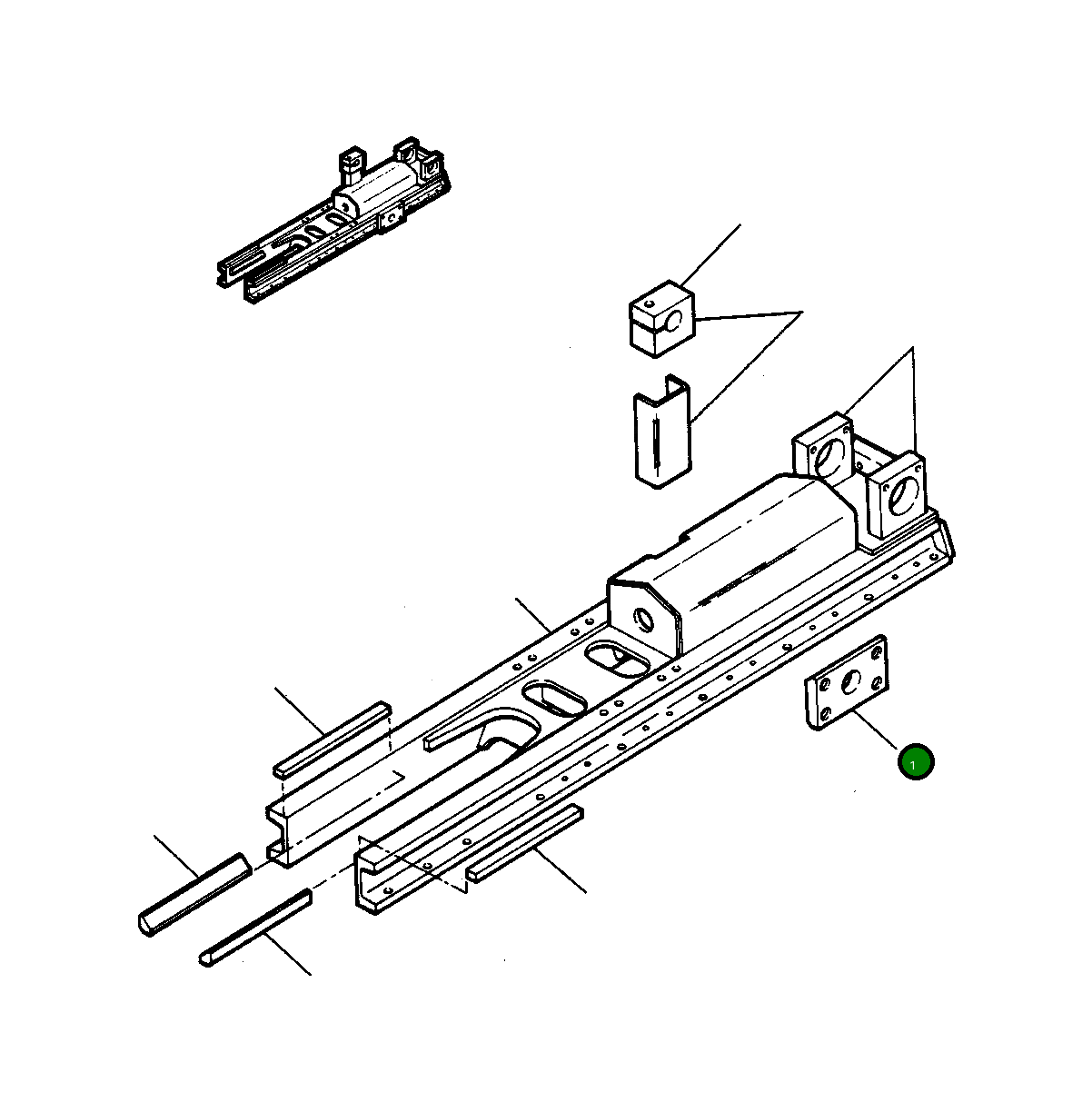 1