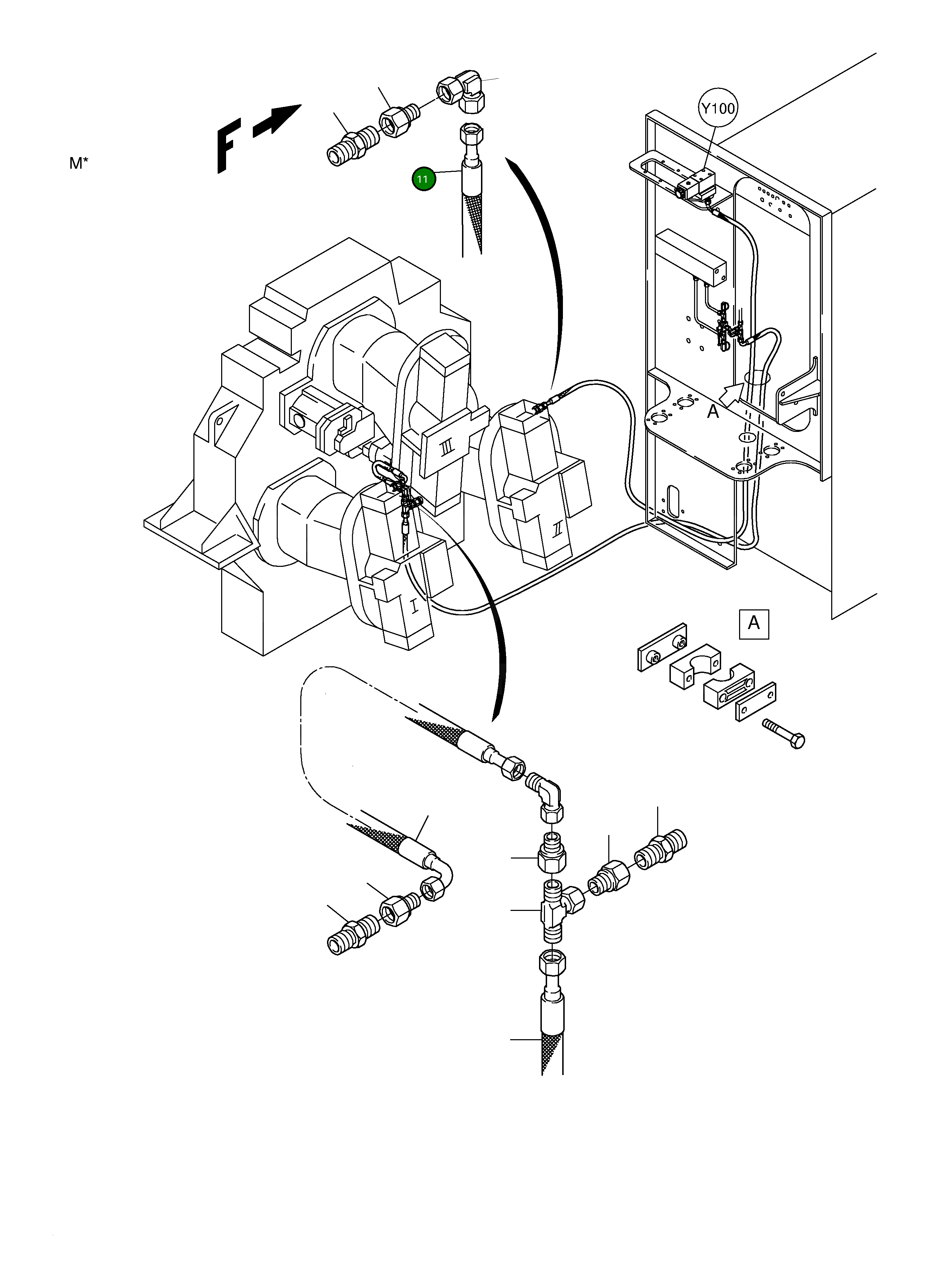 M*

F

11

Y100

III

II

I

A

A