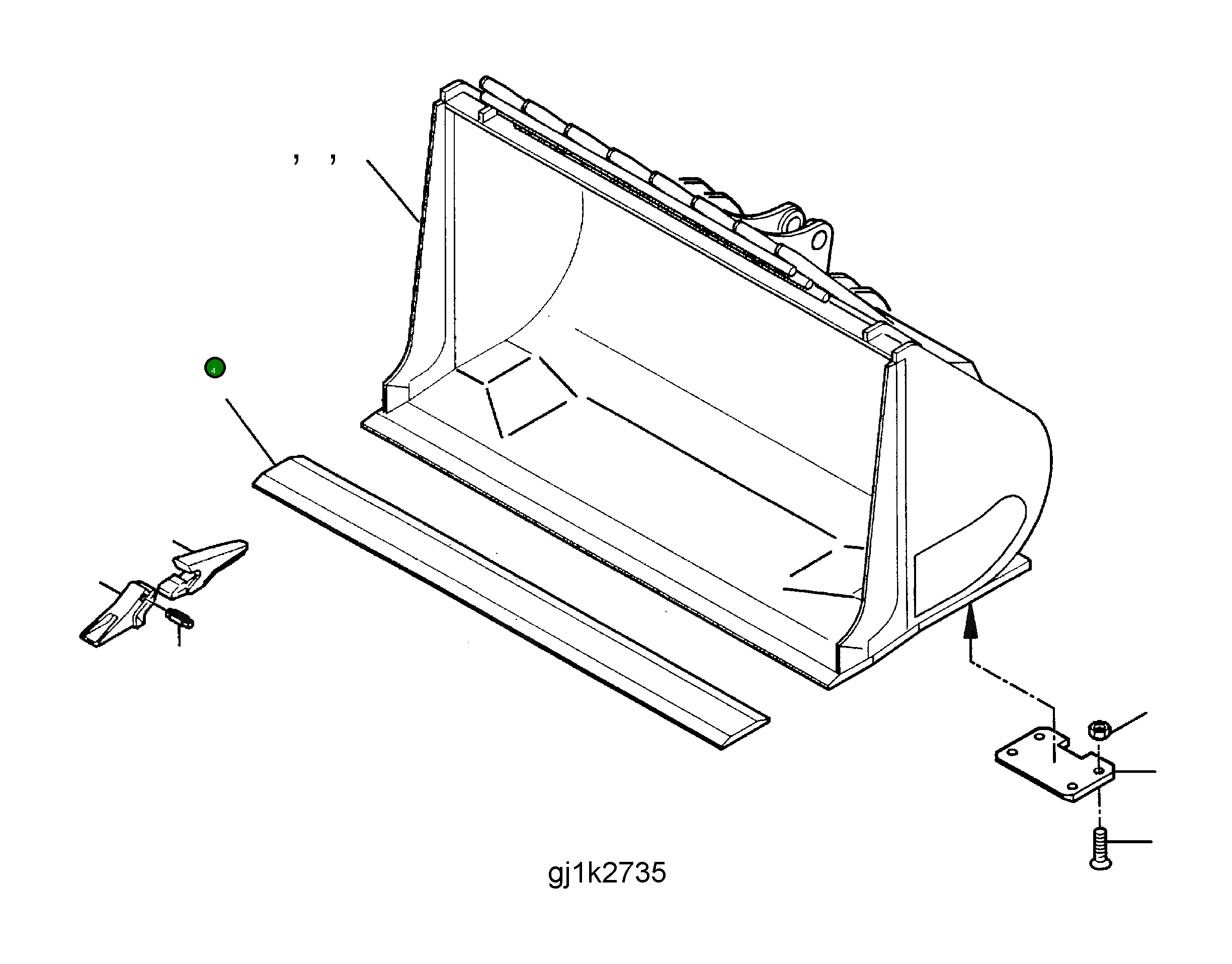 , ,

4

gj1k2735