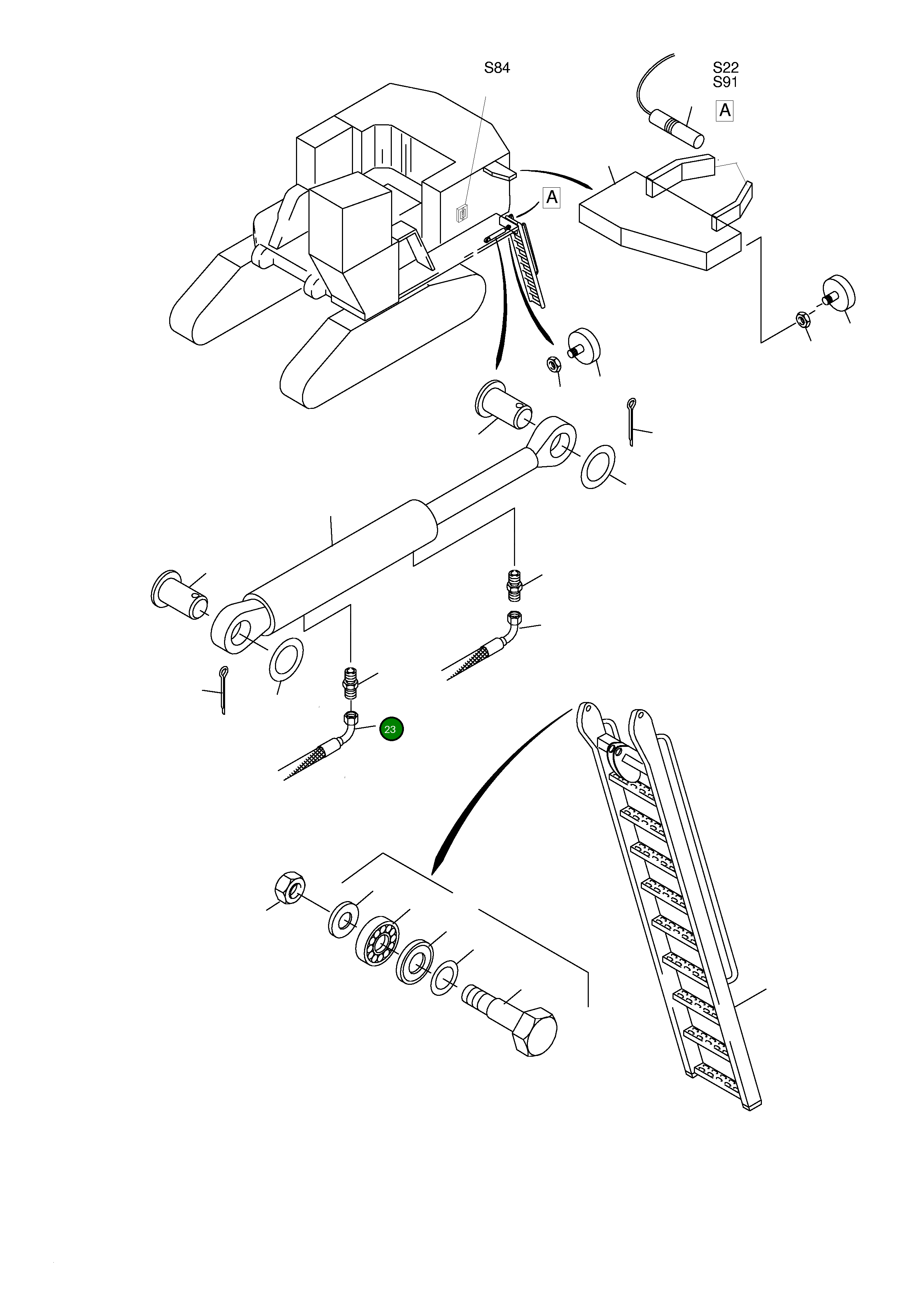 S84

S22
S91

A

A

23