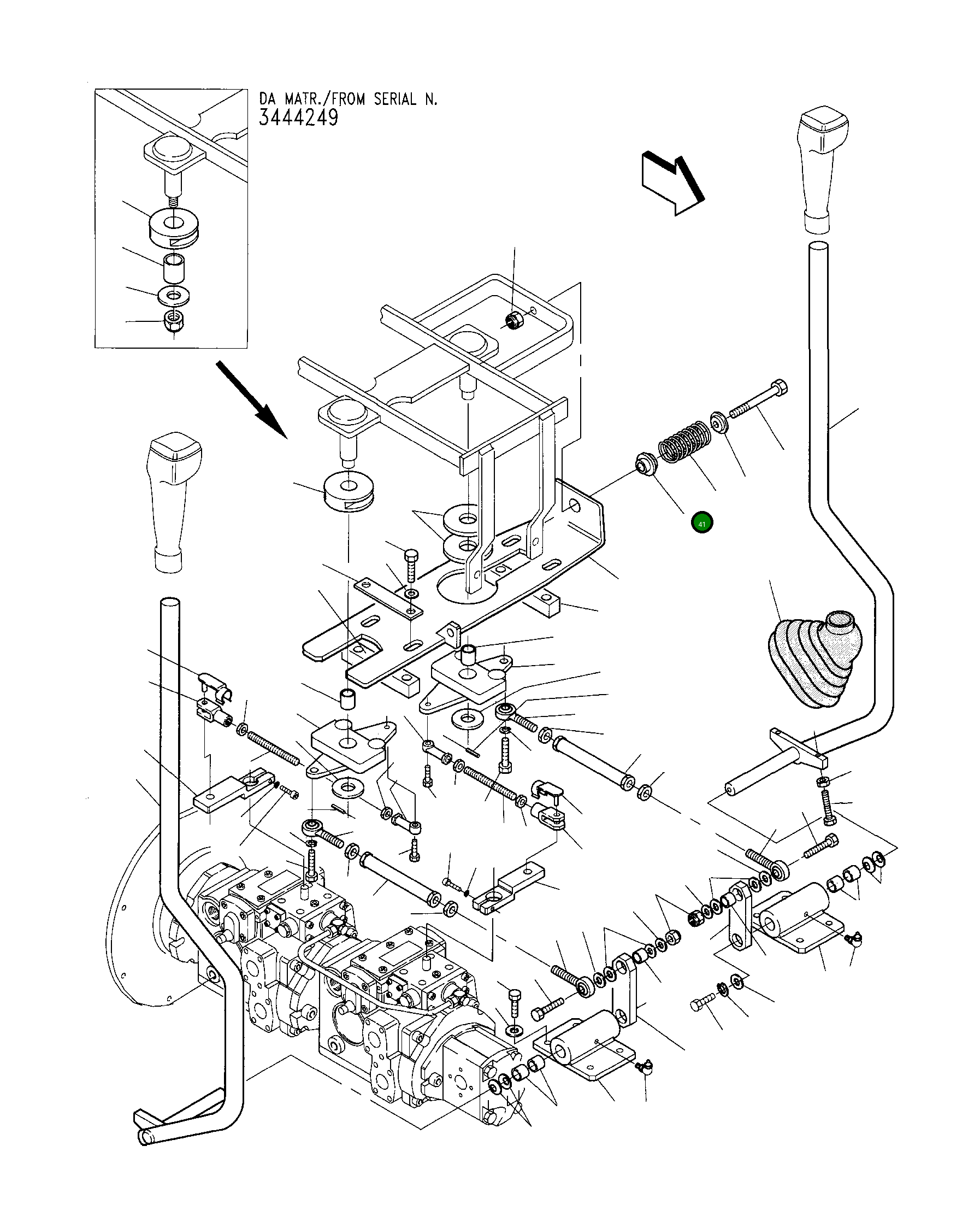 DA MATR./FROM SERIAL N.
3444249

41