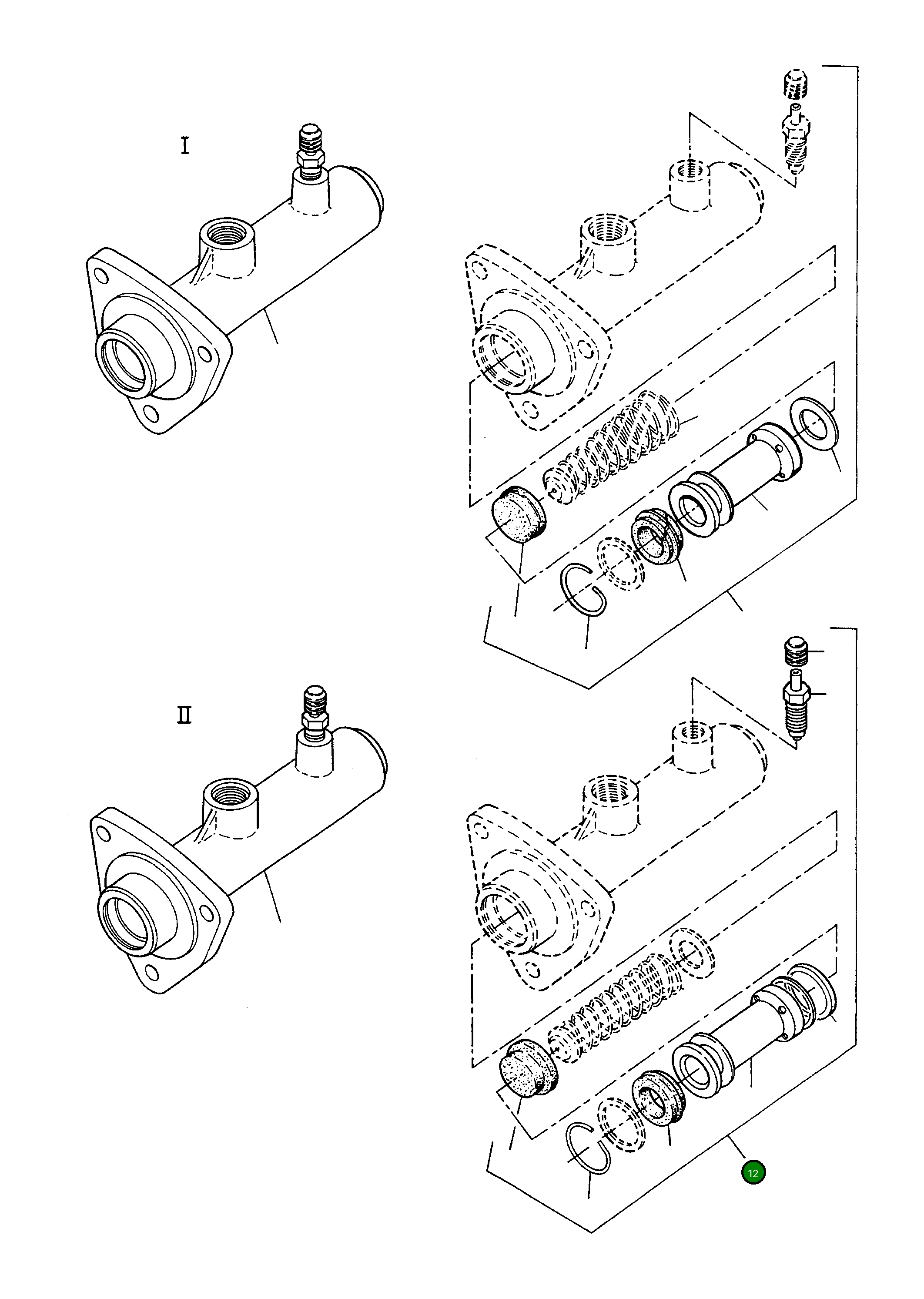 I

II

12