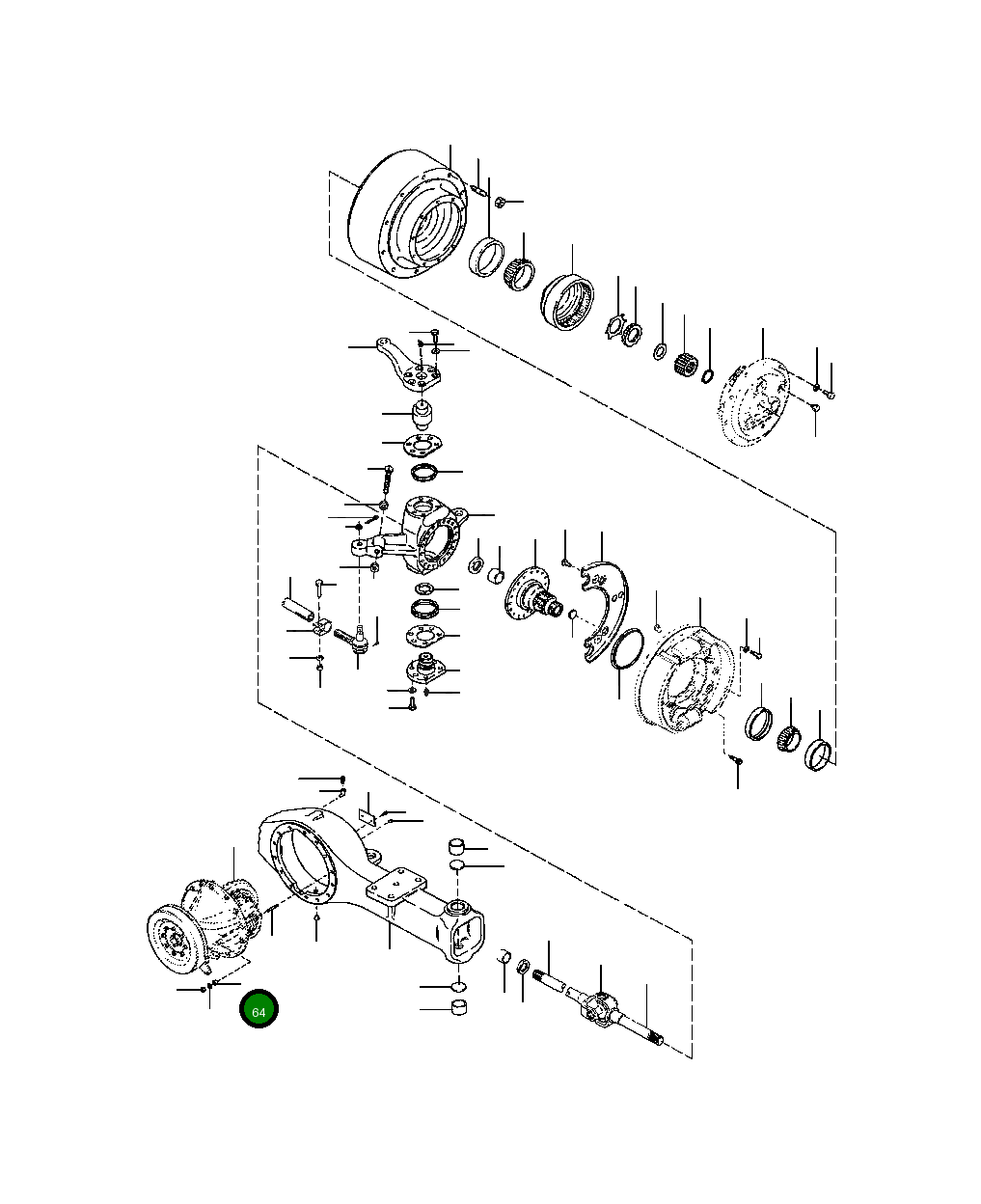 64