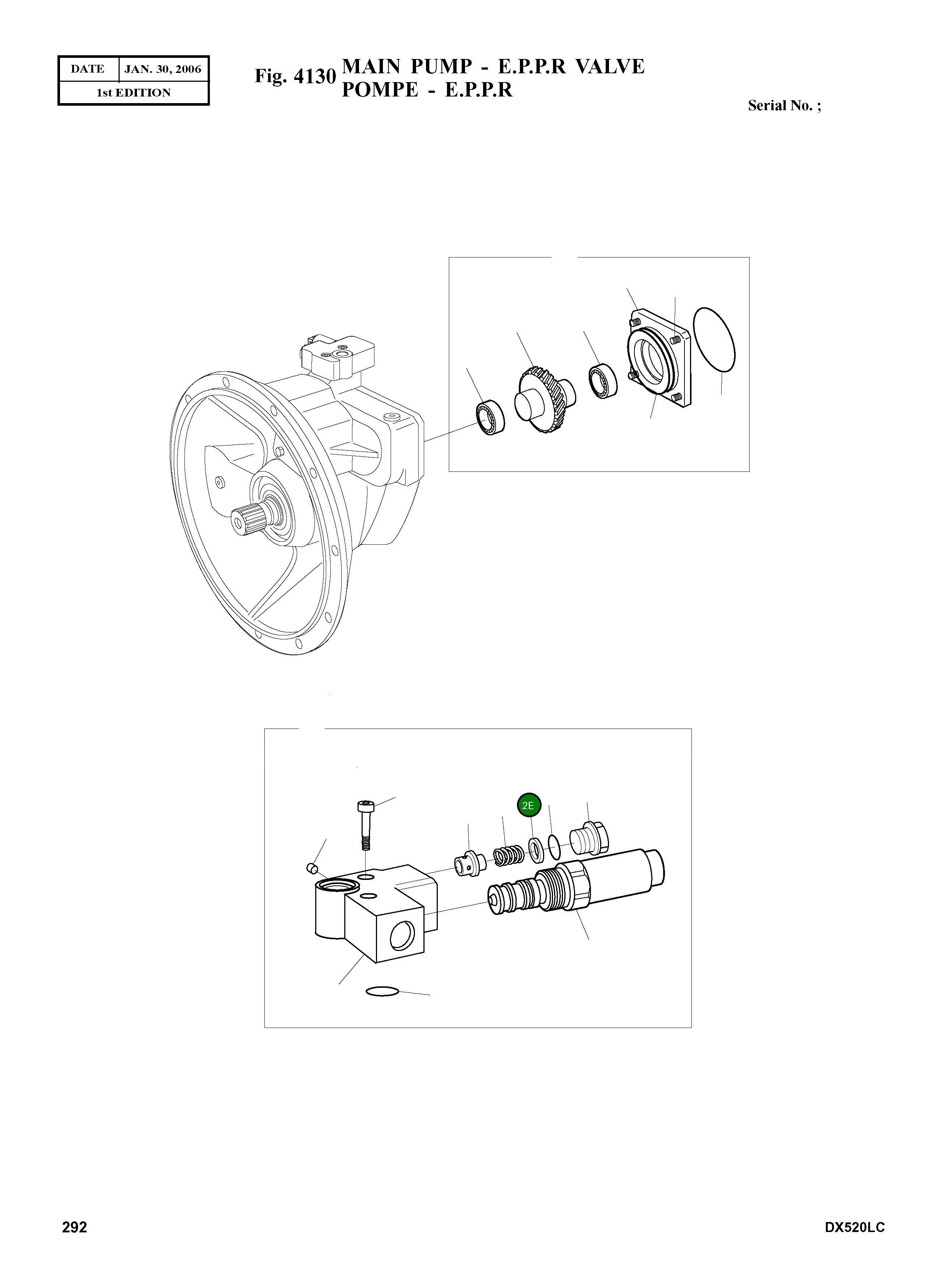 | DATE | JAN. 30, 2006 |
|---|---|
| 1st EDITION | |

Fig. 4130 MAIN PUMP - E.P.P.R VALVE
POMPE - E.P.P.R

Serial No. ;

2E

292

DX520LC