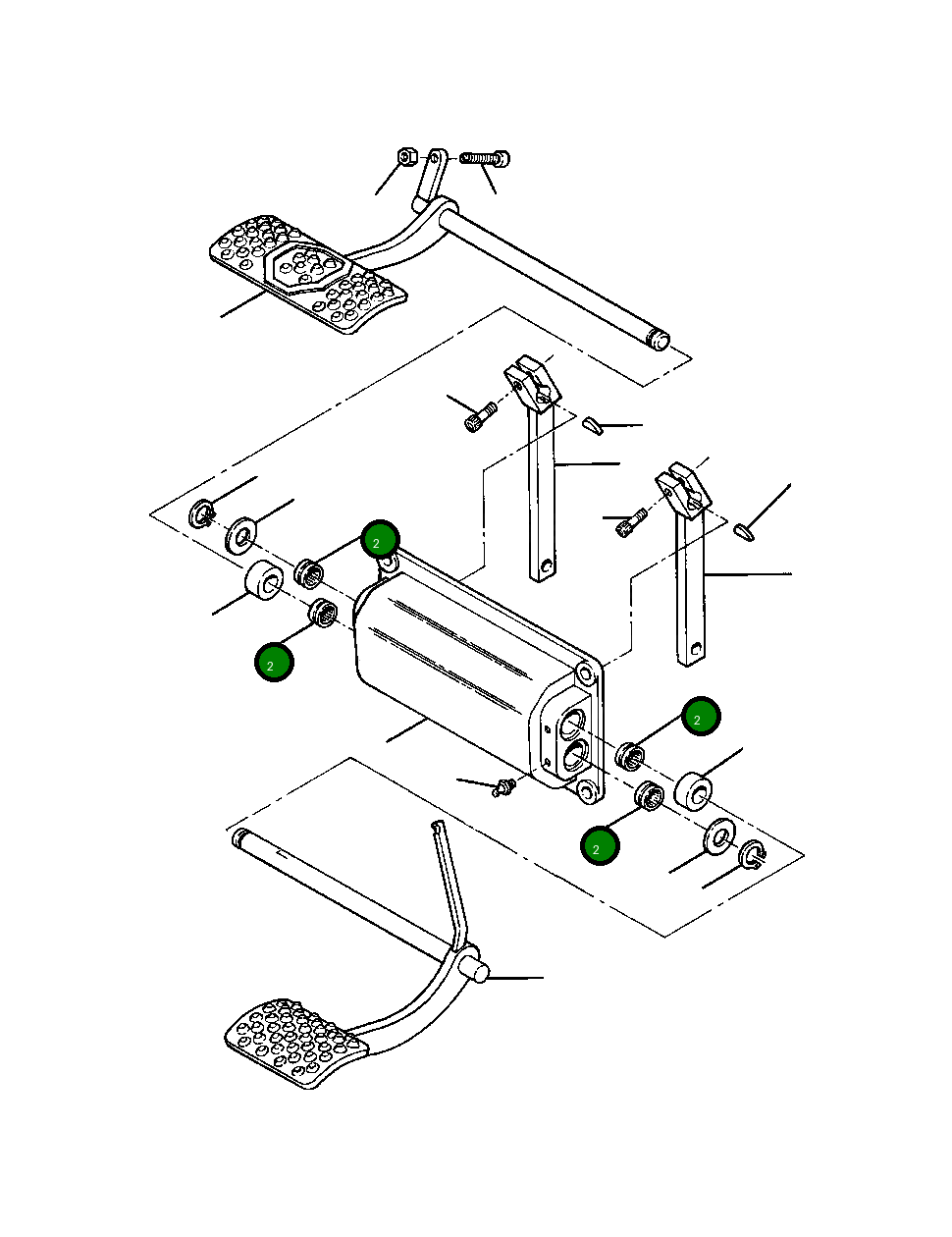 2
2
2
2