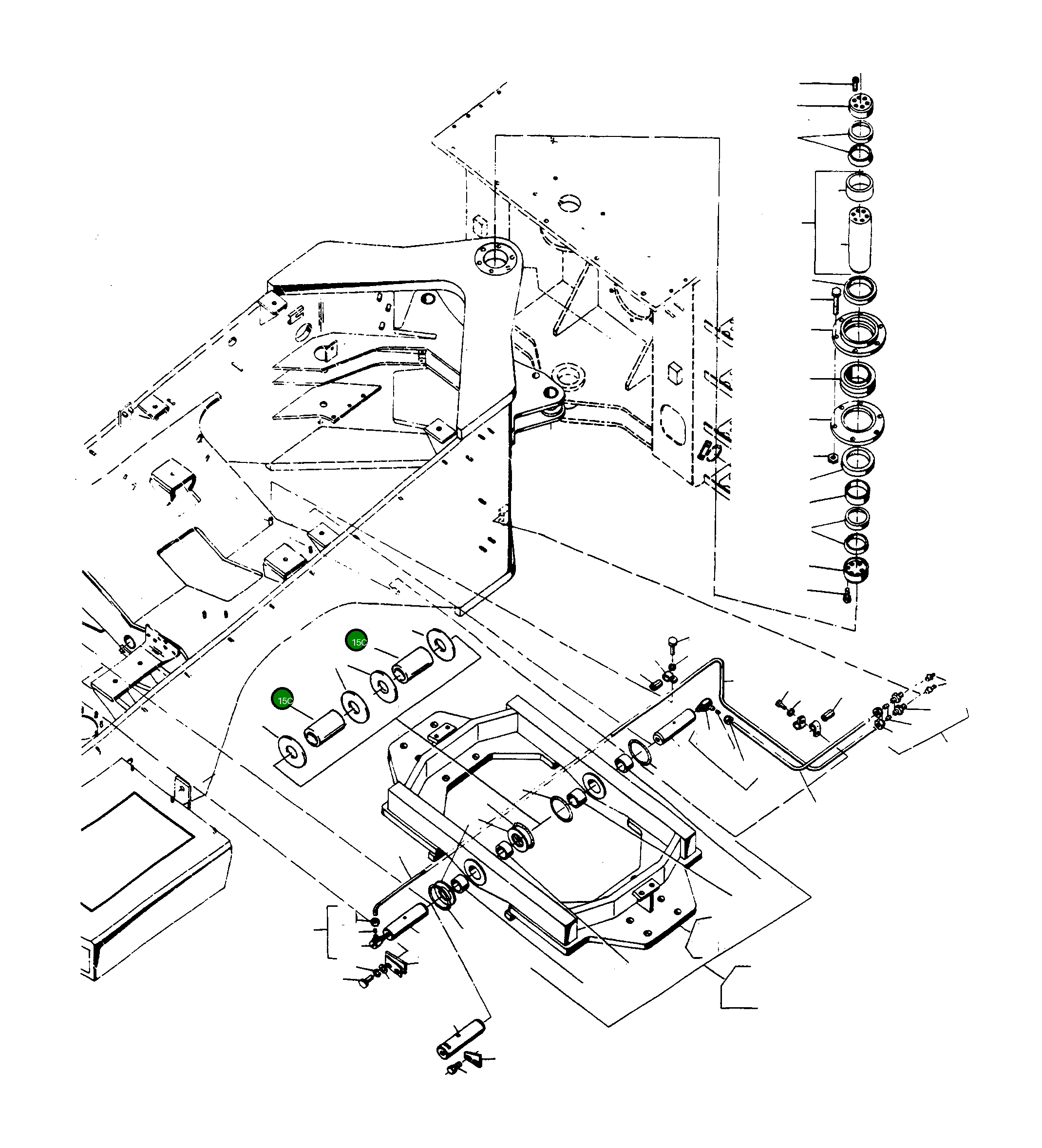 15C
15C