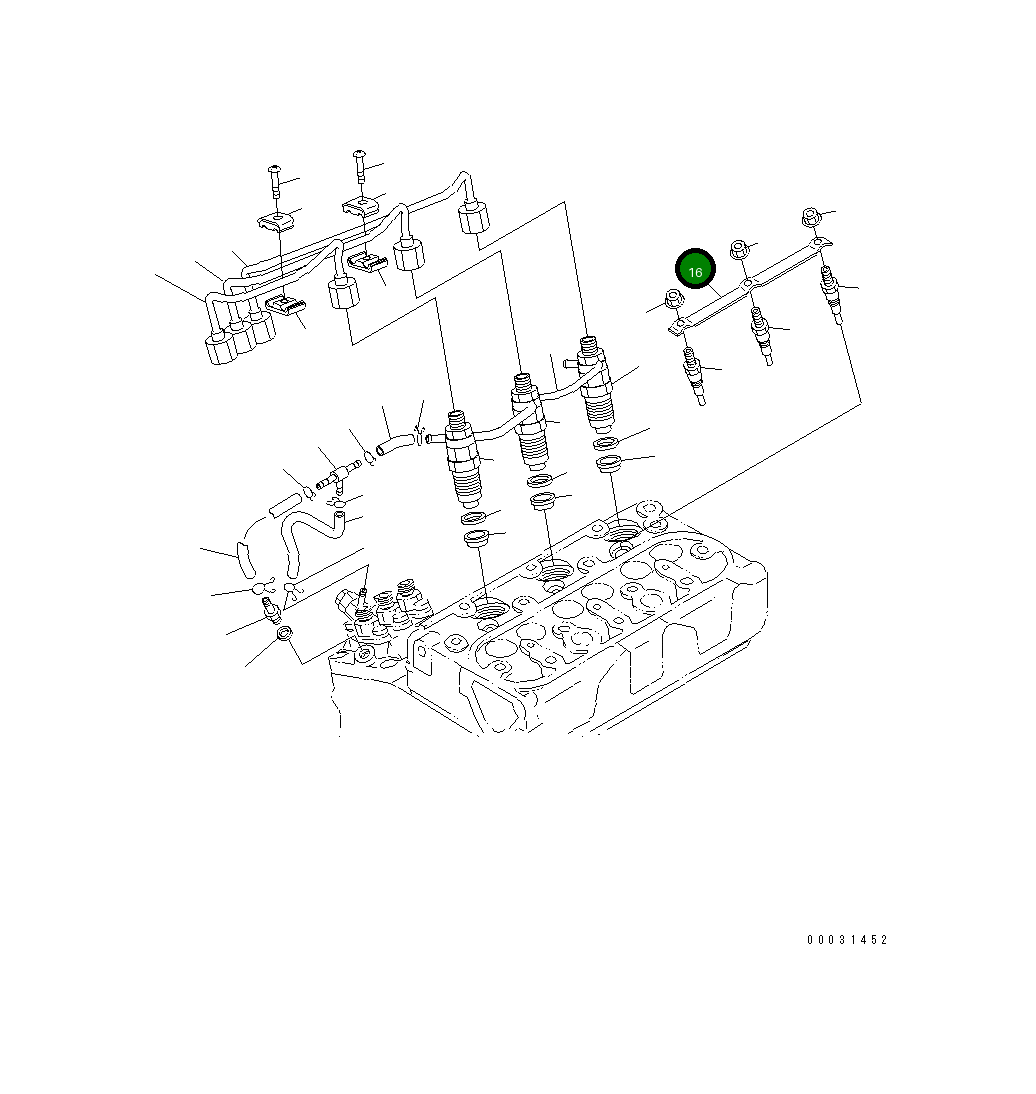 16

00031452