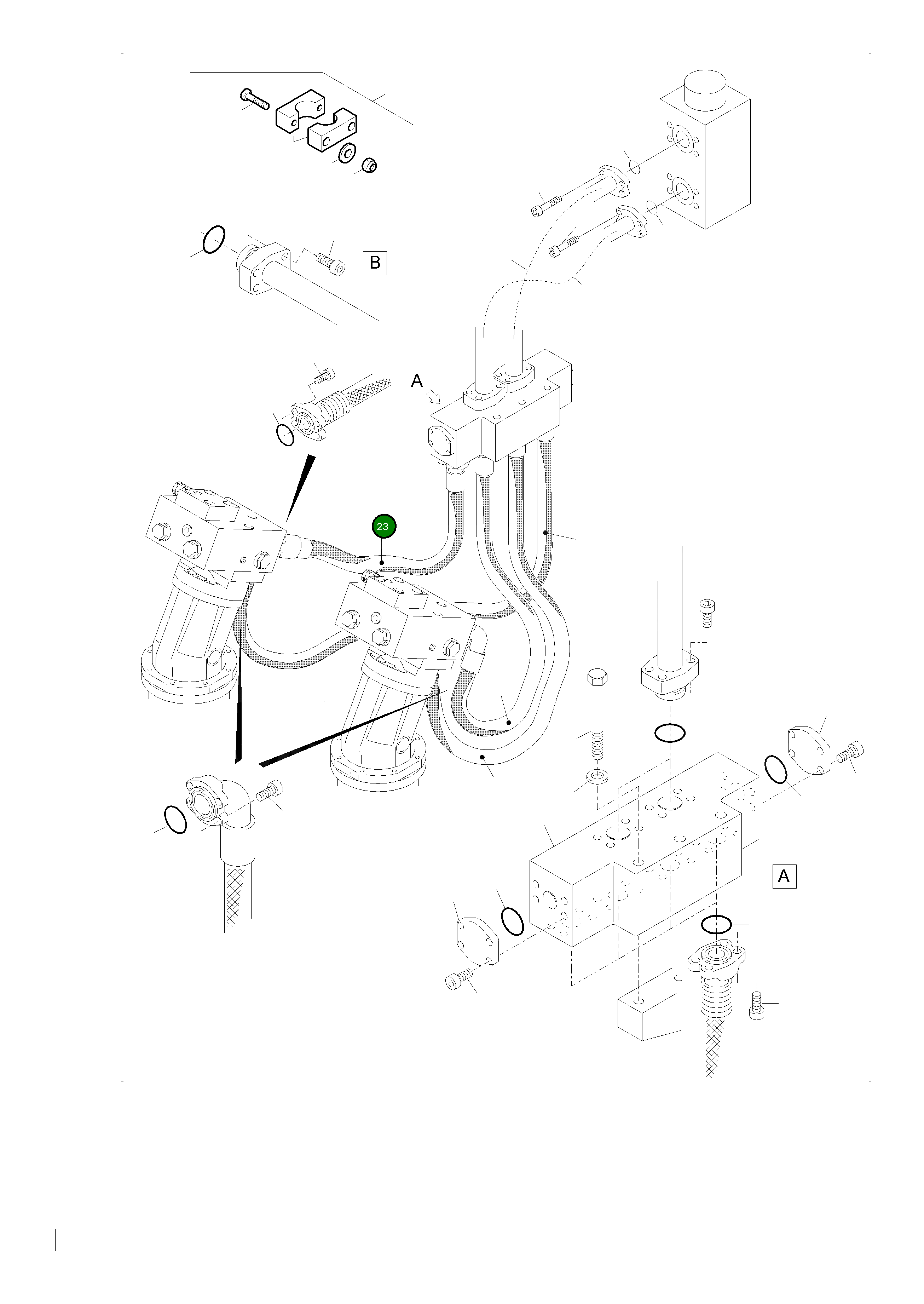 B

A

23

A