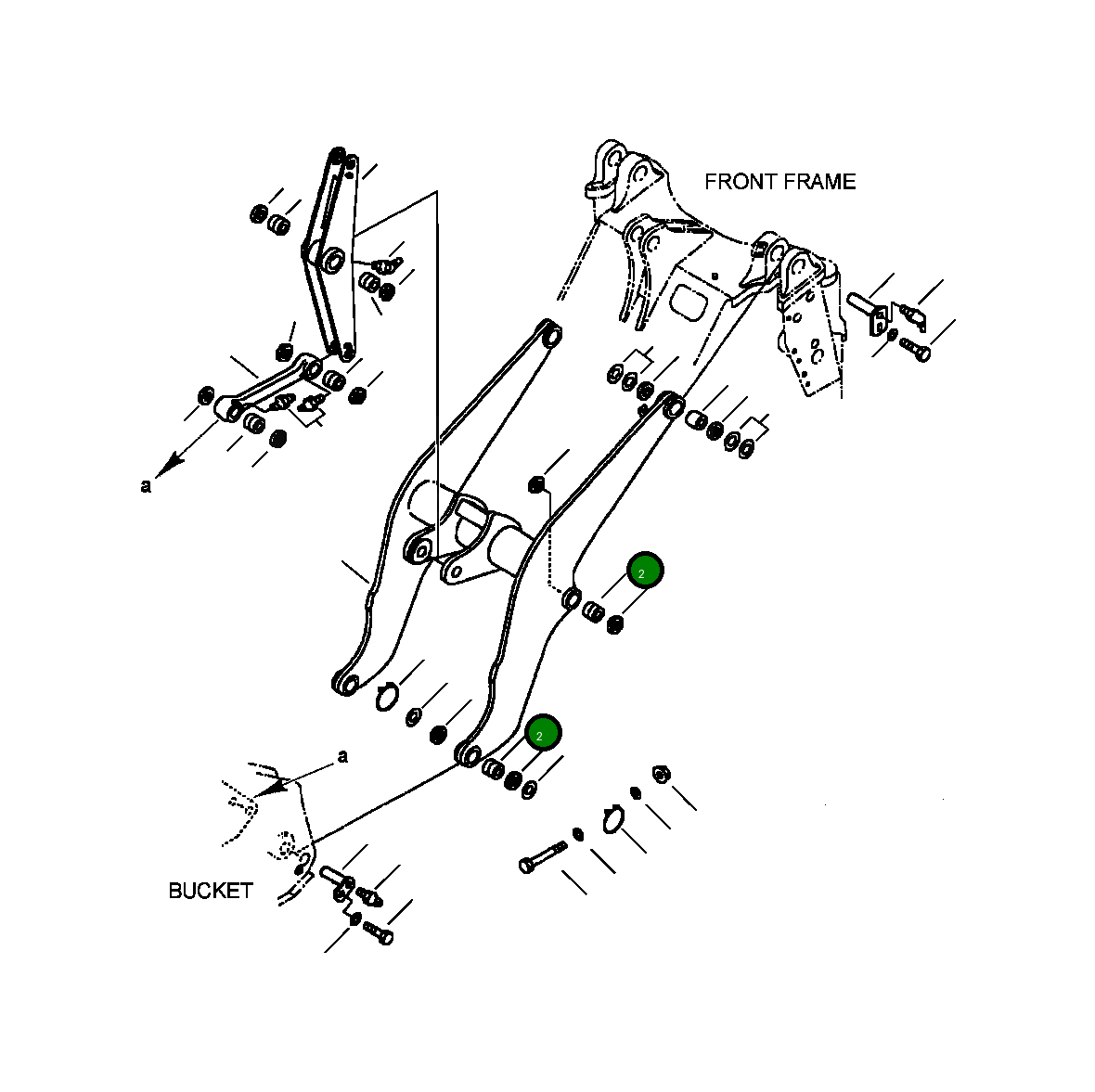 FRONT FRAME

a

2

2

a

BUCKET