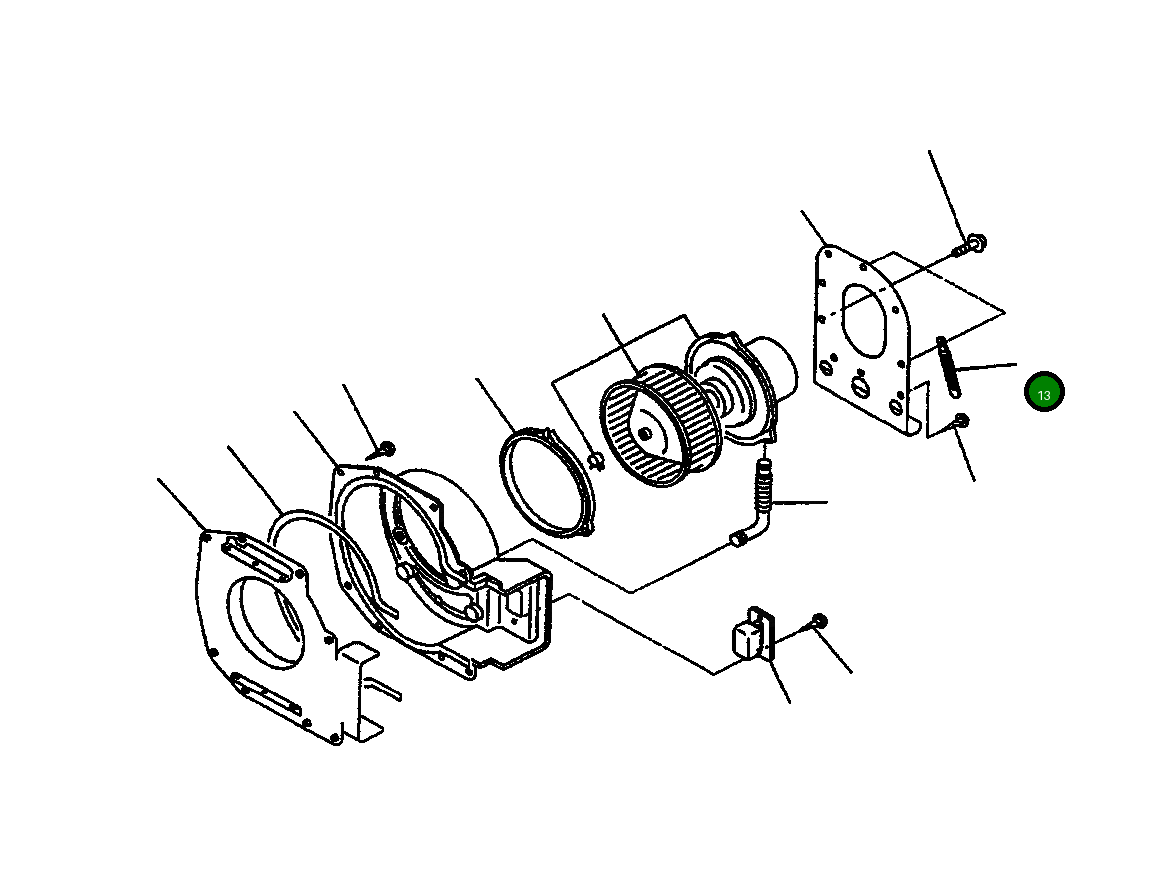 13