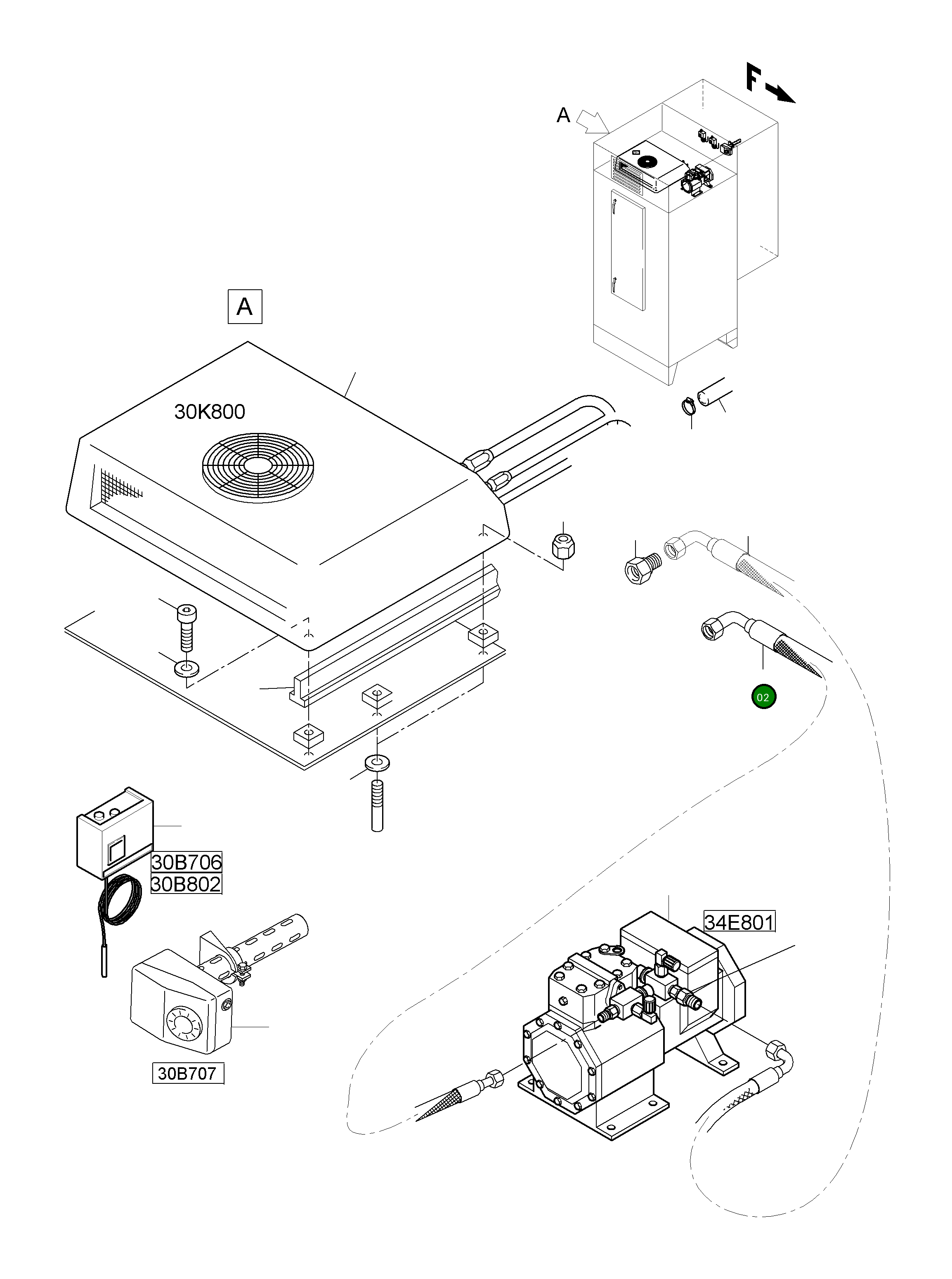 F

A

A

30K800

02

30B706
30B802

34E801

30B707