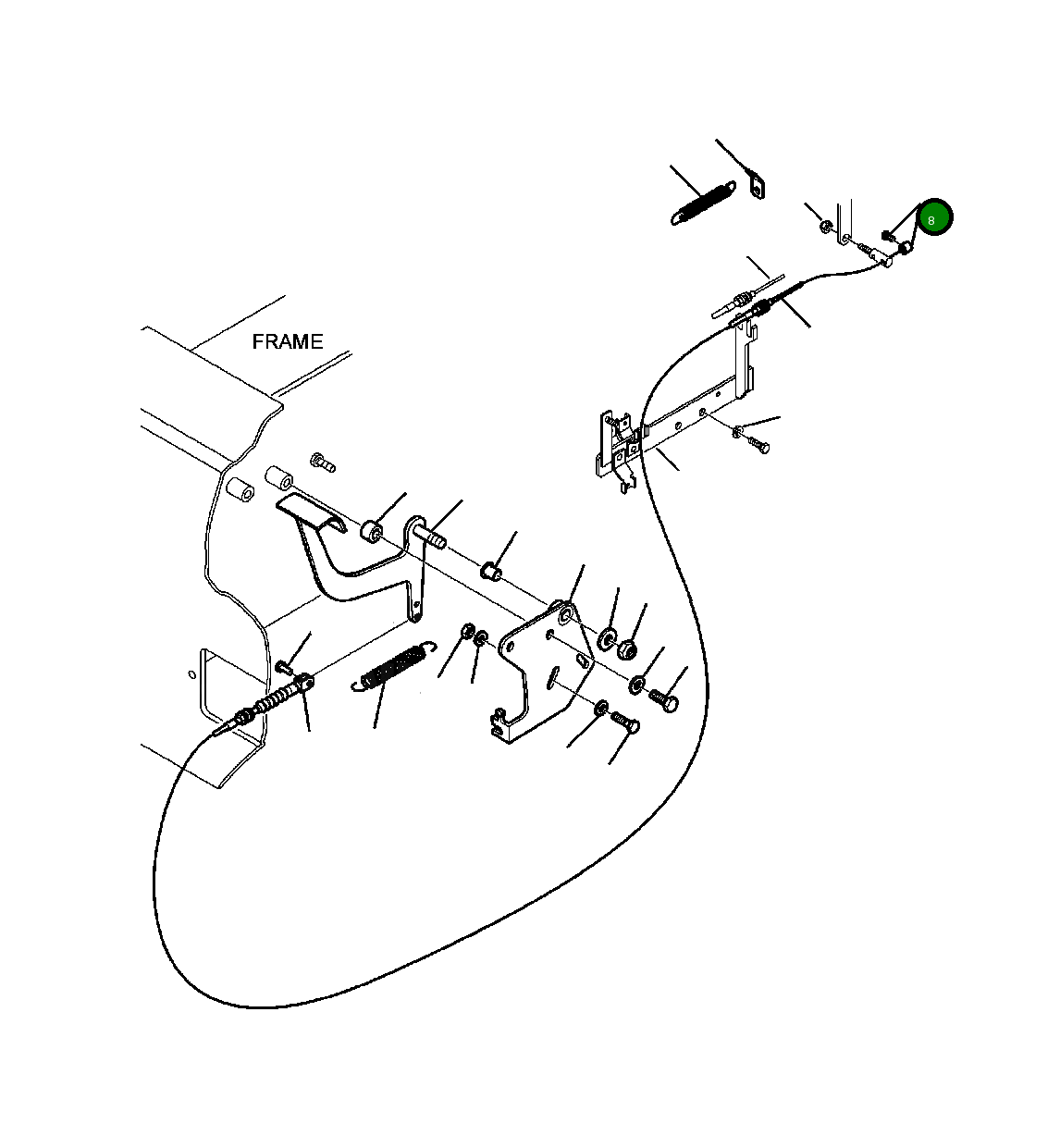 FRAME

8