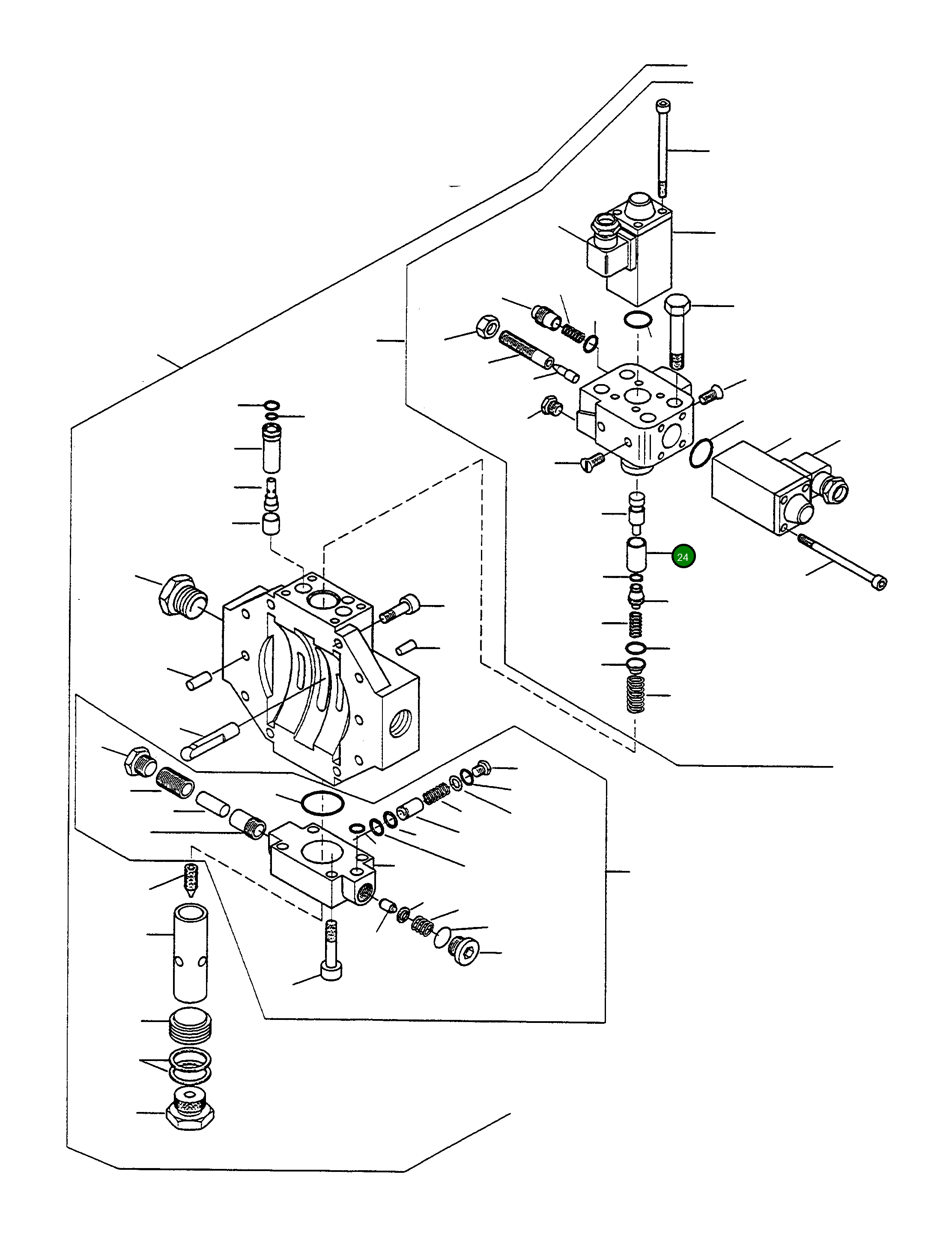 24