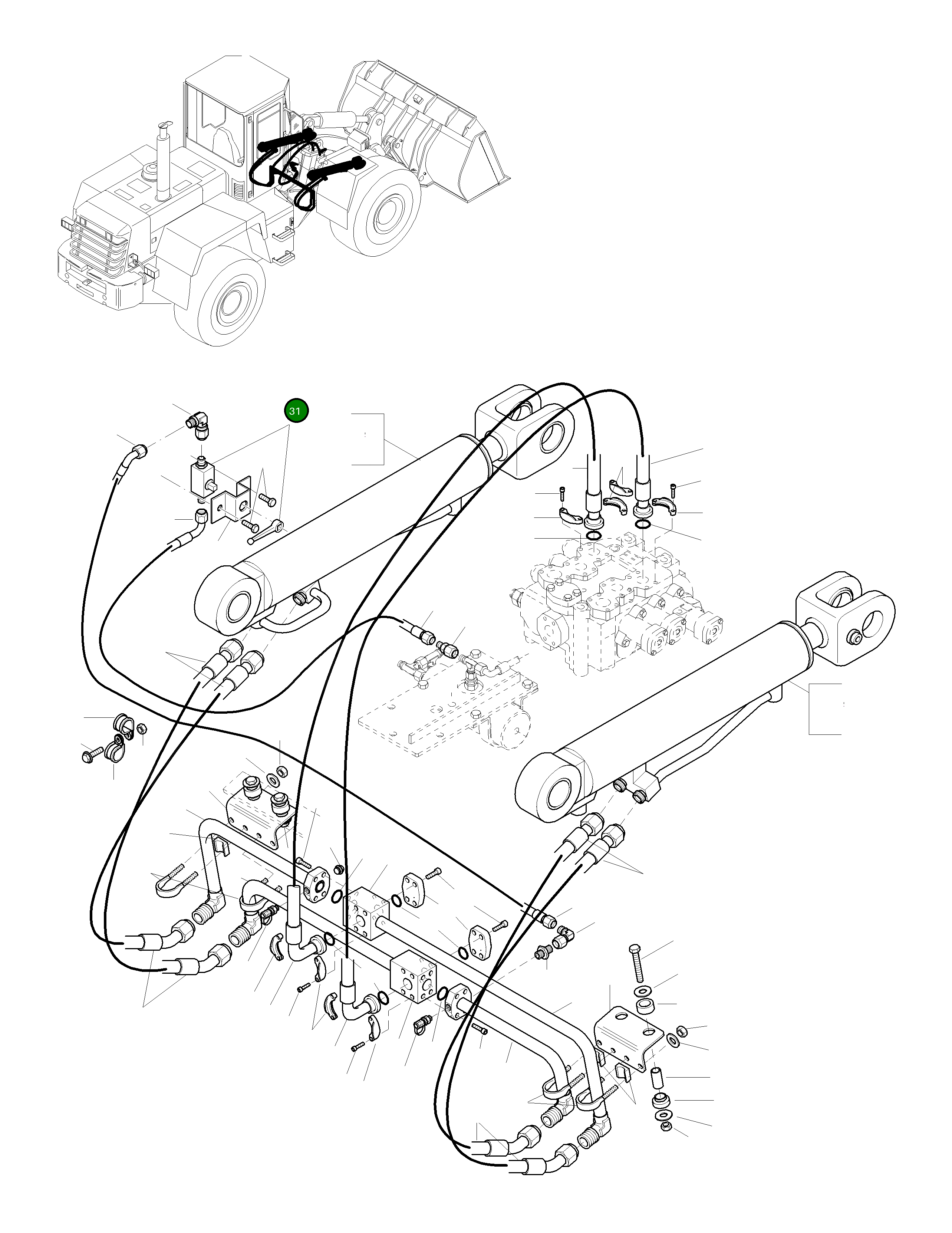 31