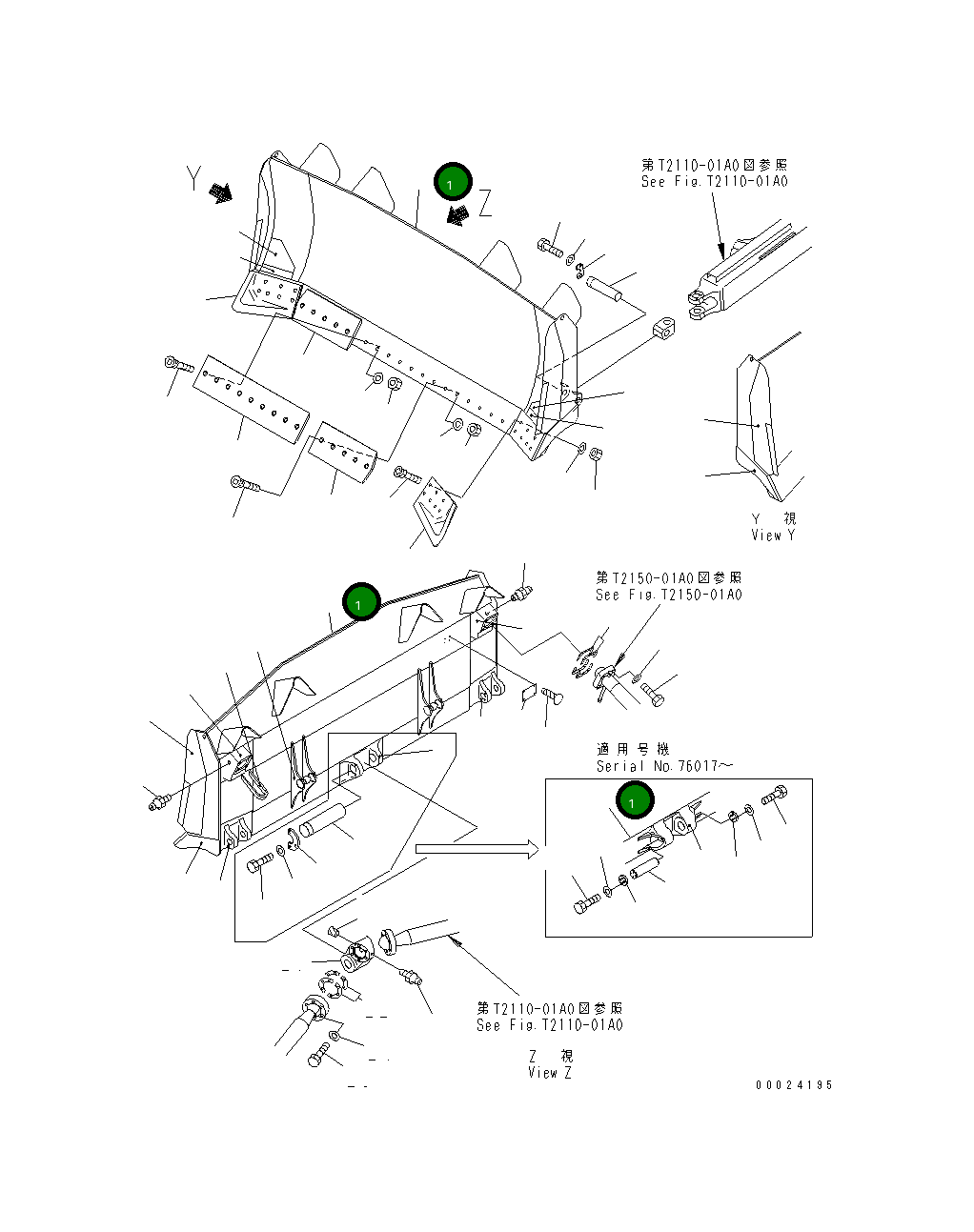 Y

1

Z

第T2110-01A0図参照
See Fig.T2110-01A0

Y 視
View Y

1

第T2150-01A0図参照
See Fig.T2150-01A0

適用号機
Serial No.76017～

1

第T2110-01A0図参照
See Fig.T2110-01A0

Z 視
View Z

00024195