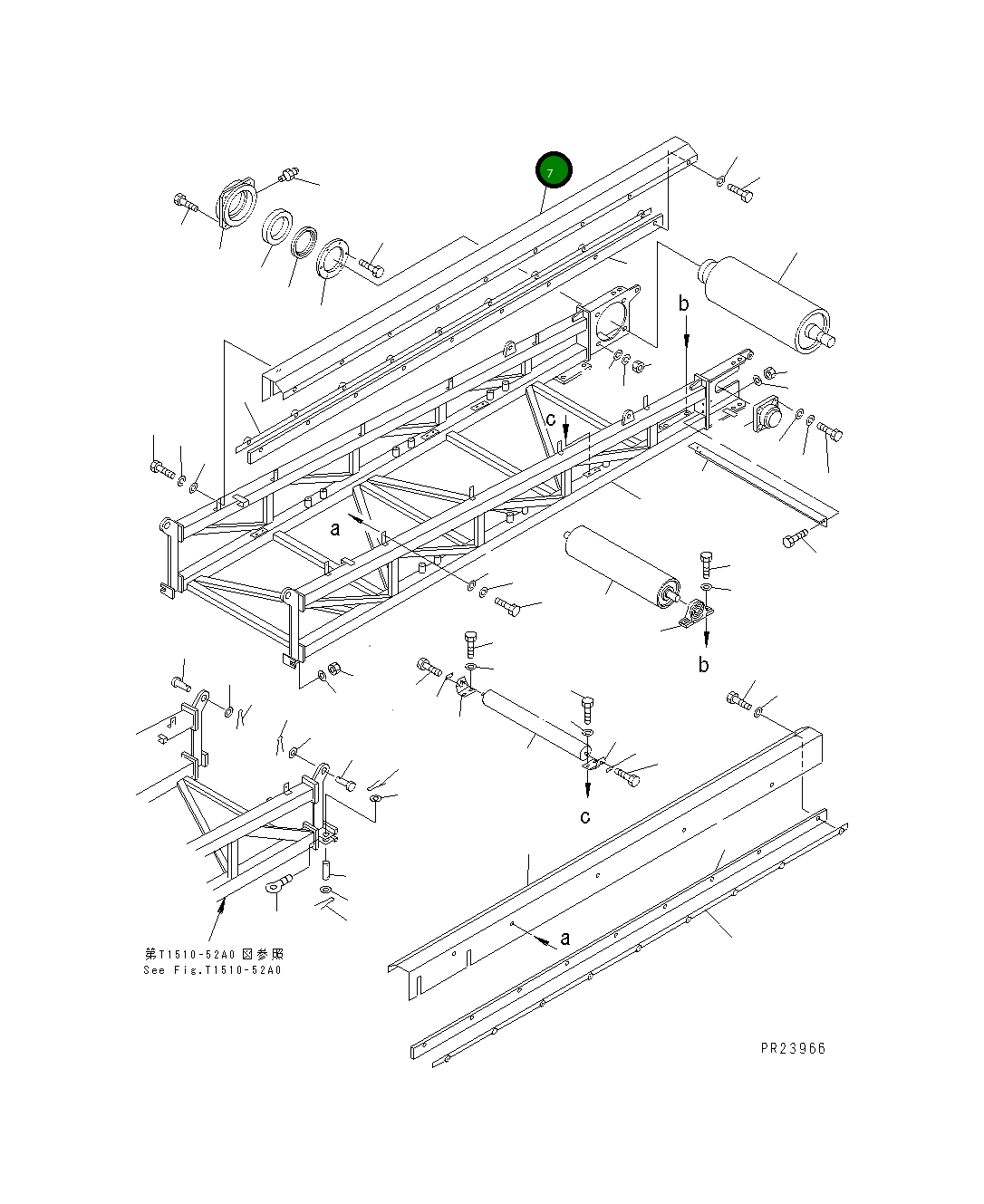 7

b

c

a

b

c

a

第T1510-52A0図参照
See Fig.T1510-52A0

PR23966