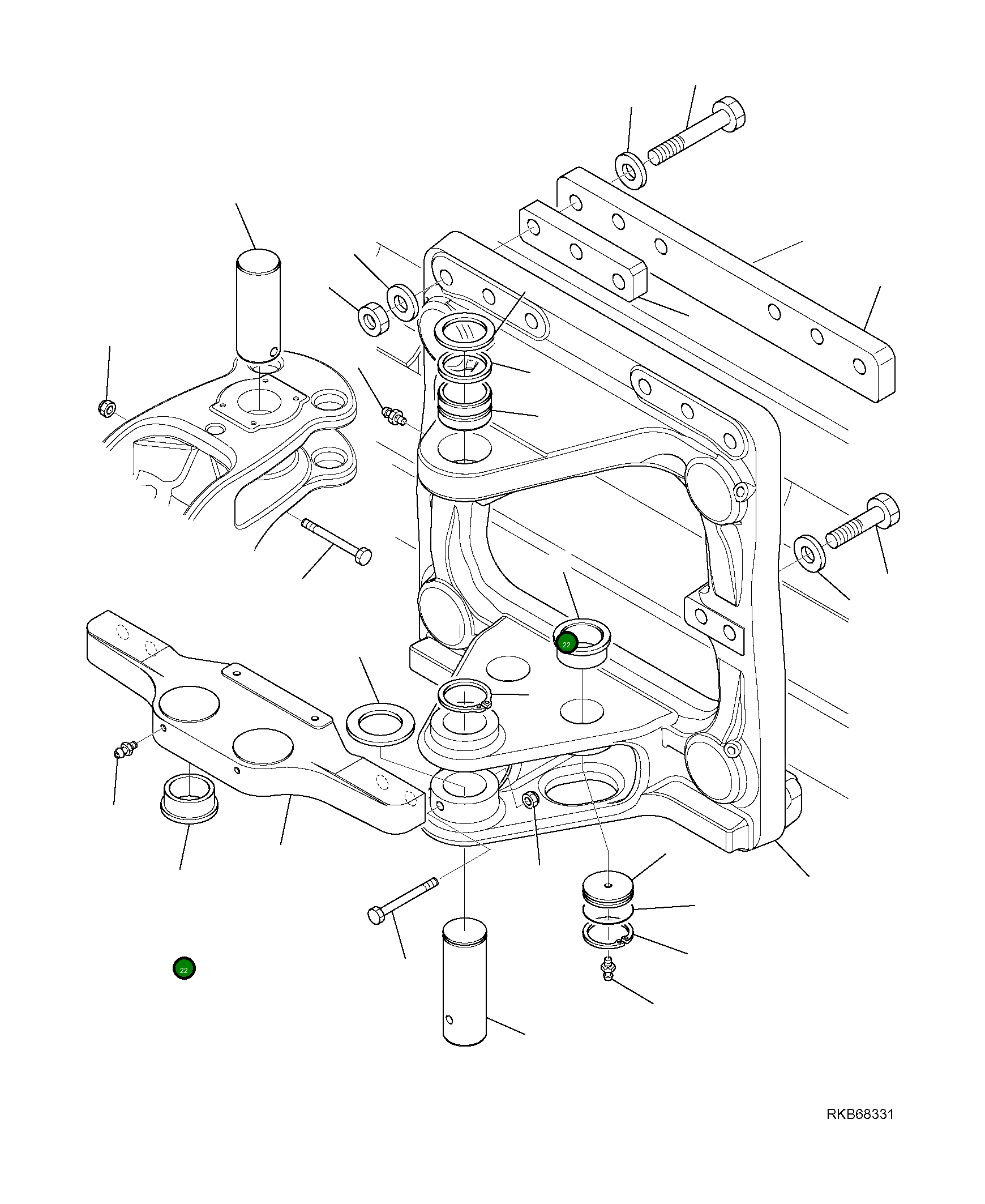 22

22

RKB68331