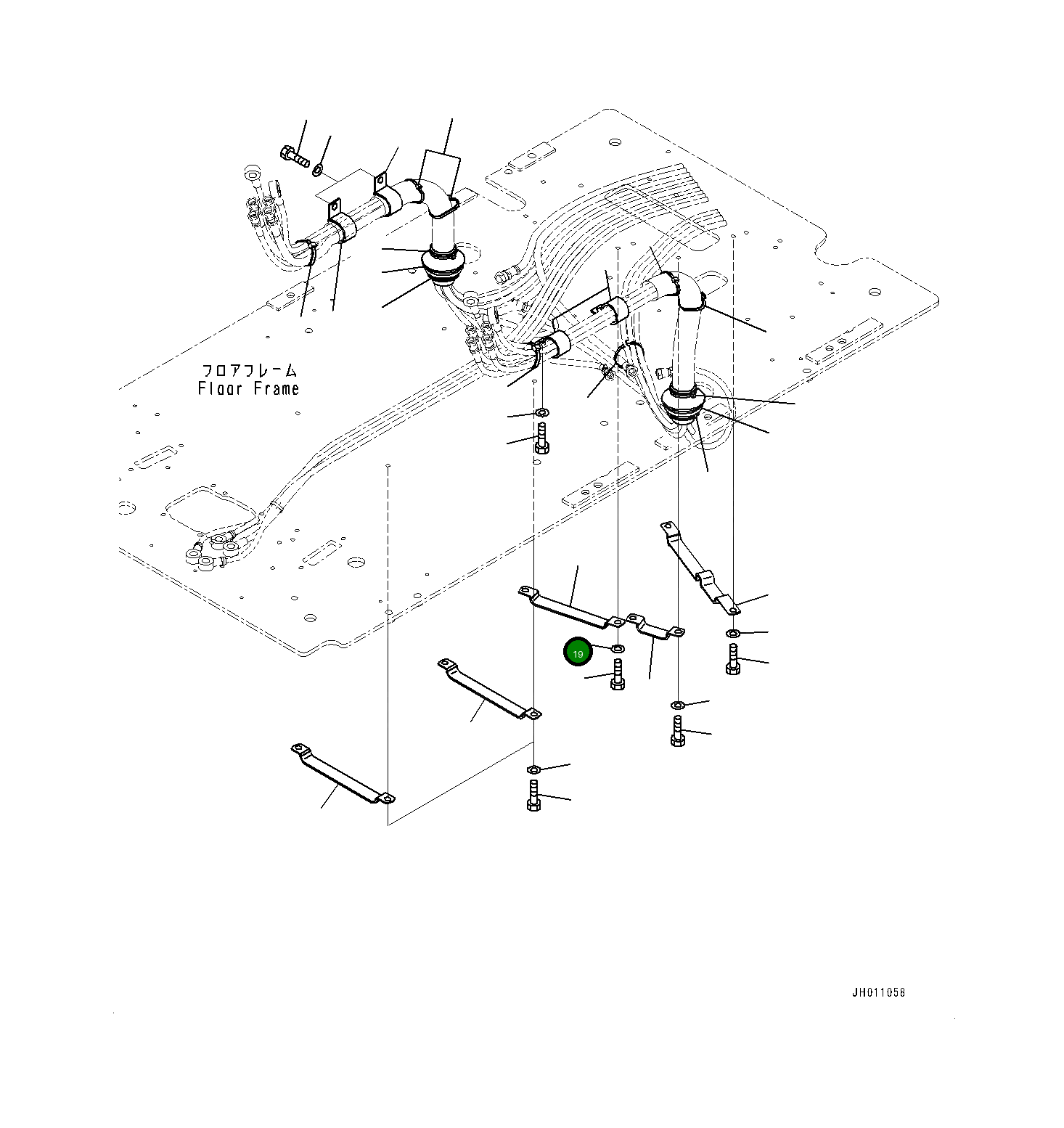 フロアフレーム
Floor Frame

19

JH011058