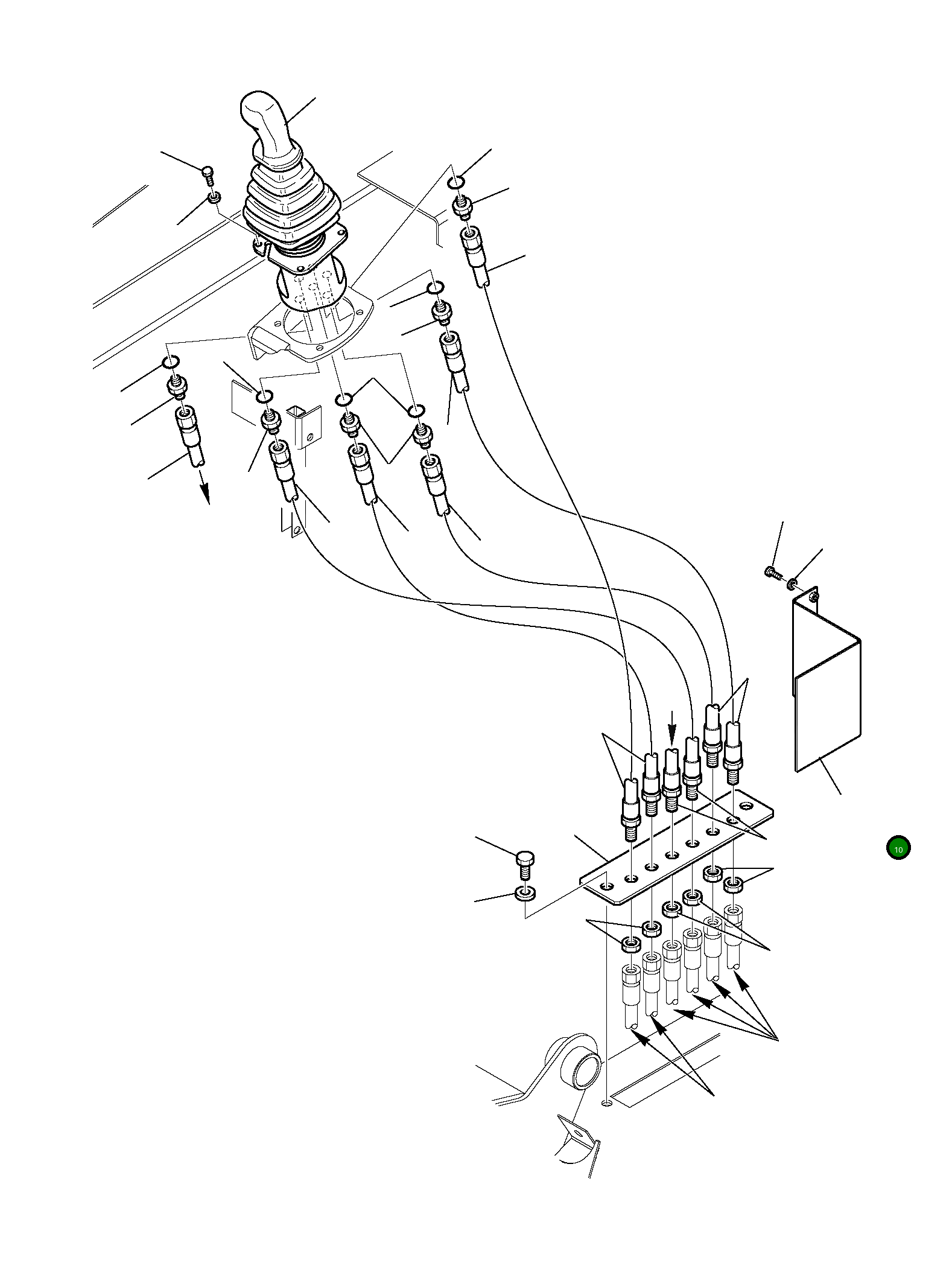 10