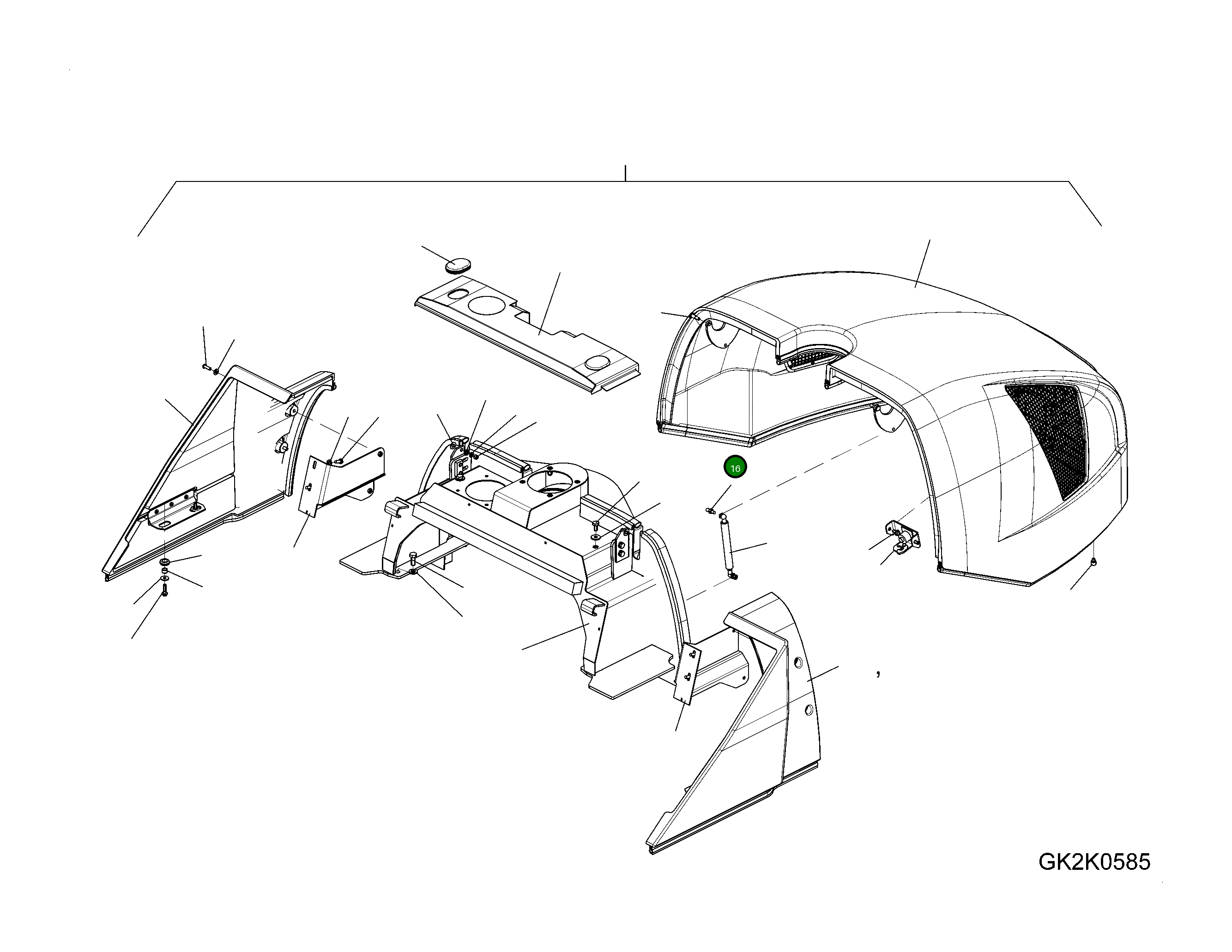 16

GK2K0585