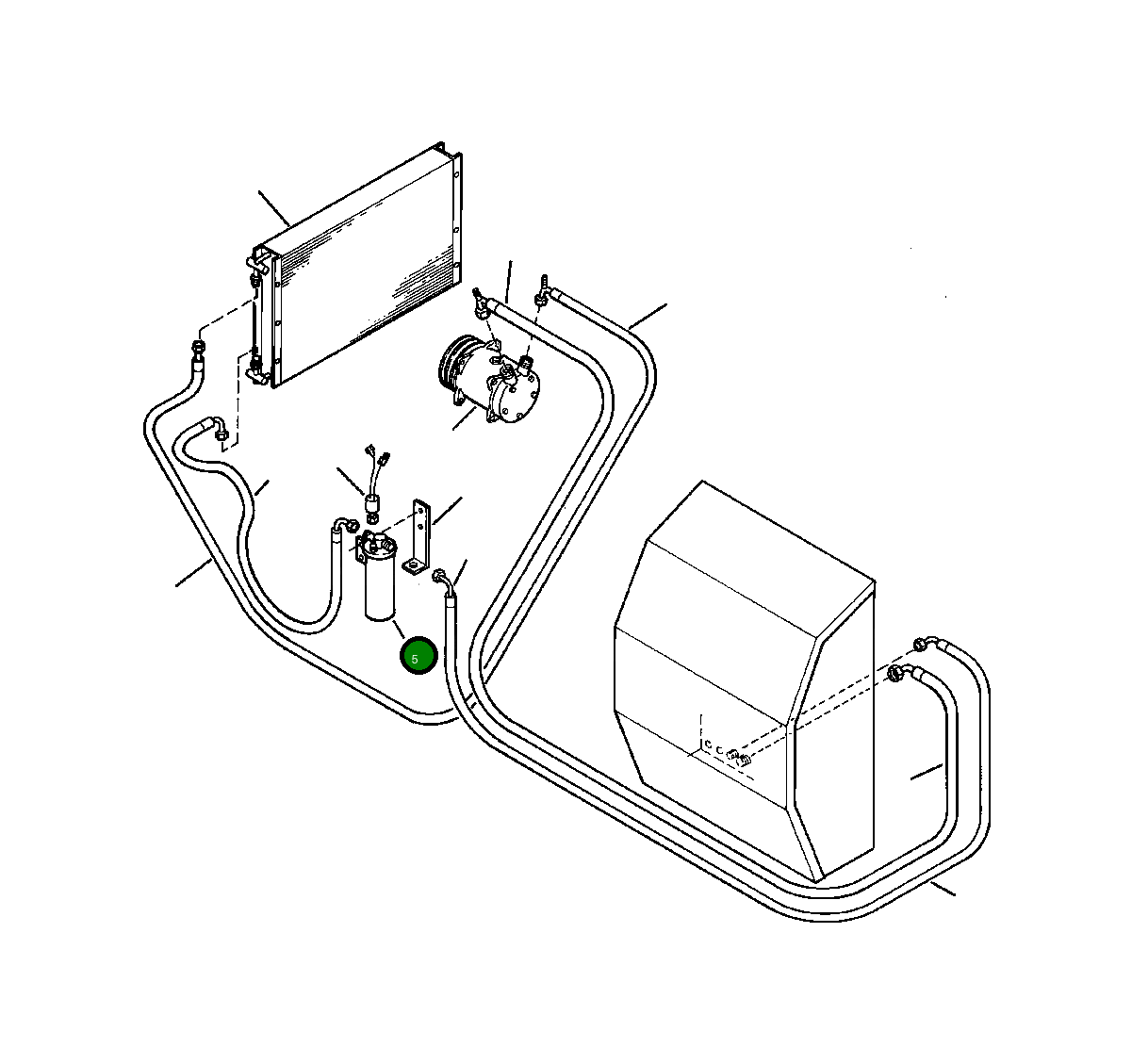 5