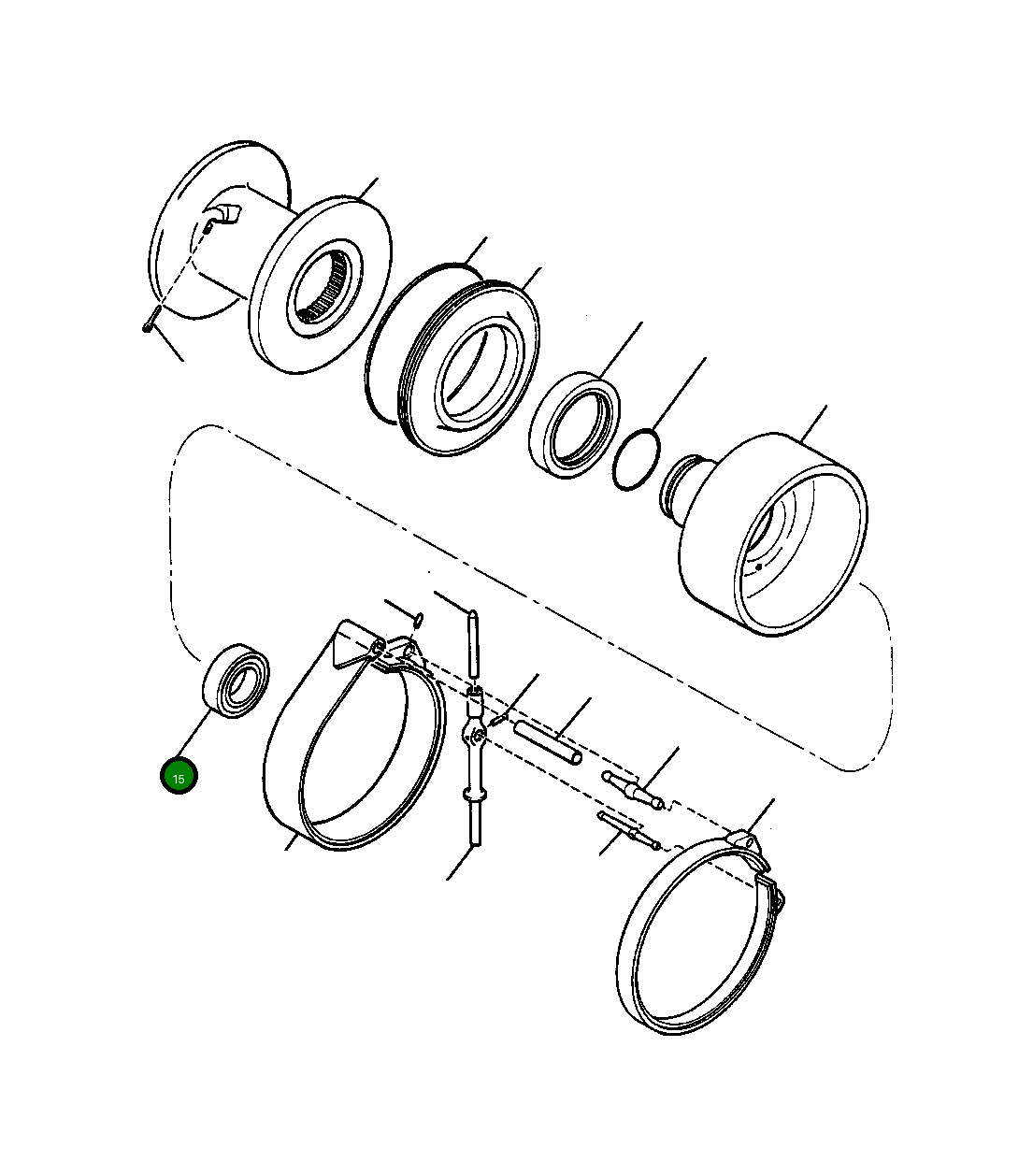 15