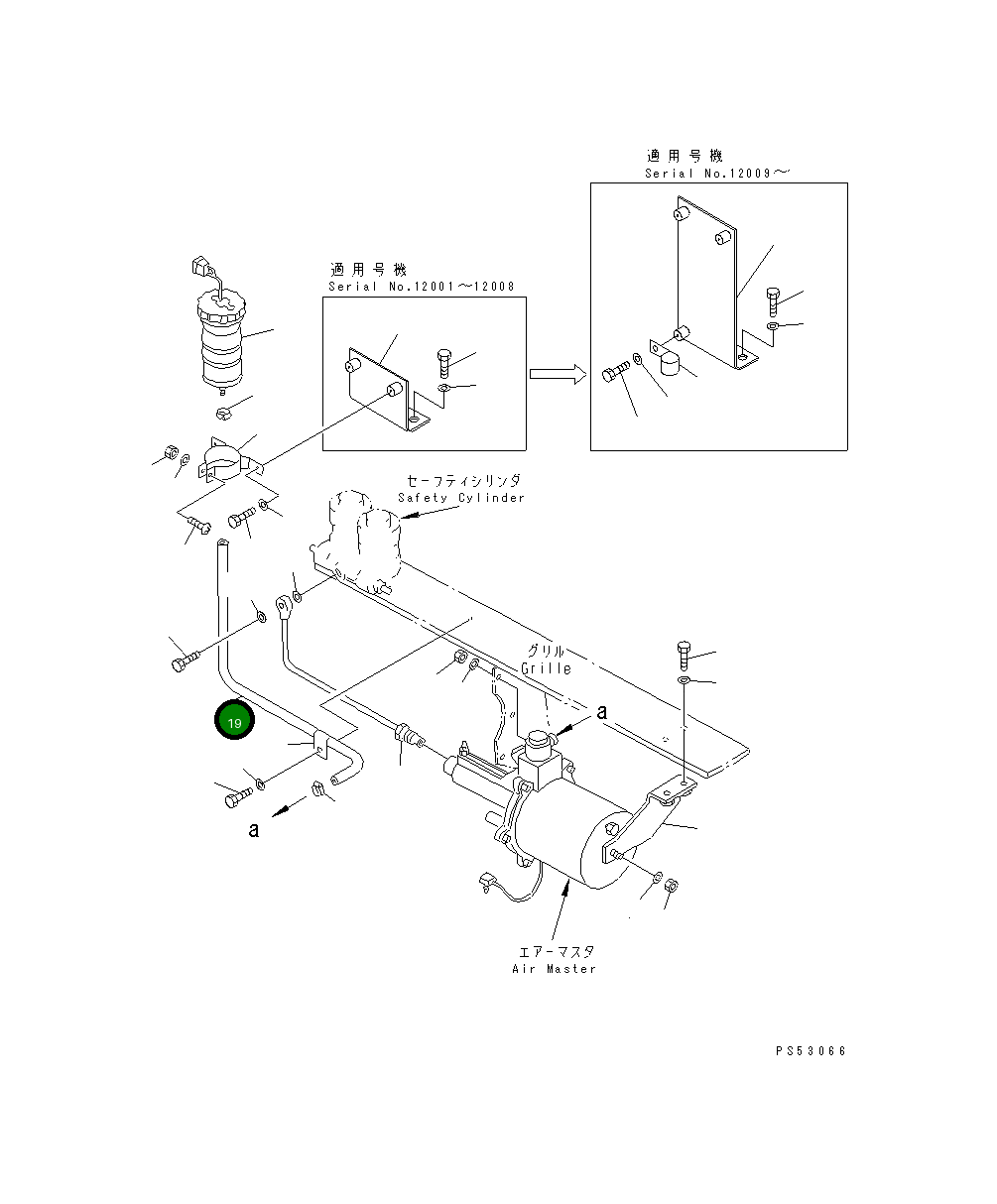 適用号機
Serial No.12009～

適用号機
Serial No.12001～12008

セーフティシリンダ
Safety Cylinder

グリル
Grille

a

19

a

エアーマスタ
Air Master

PS53066