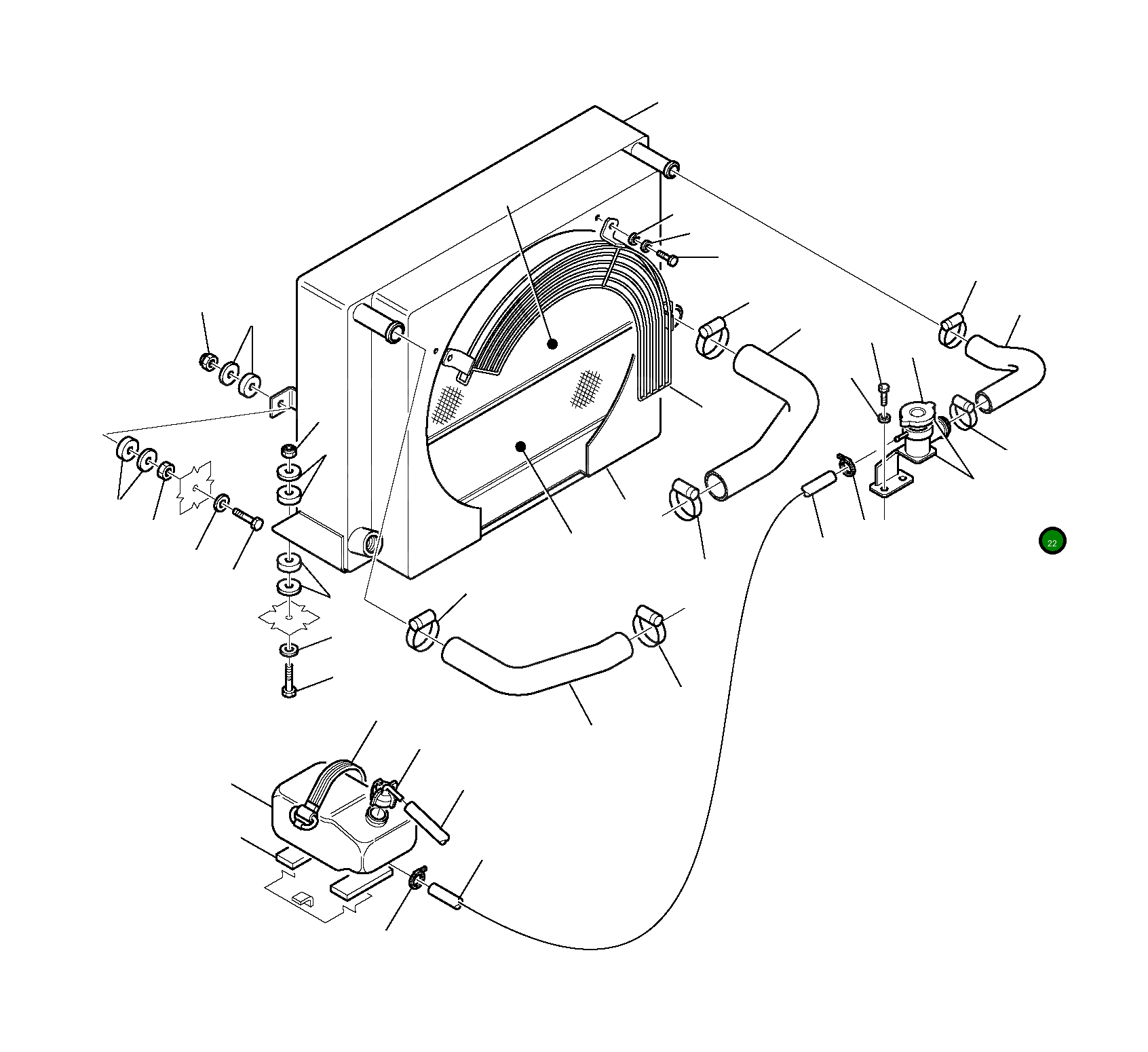 22