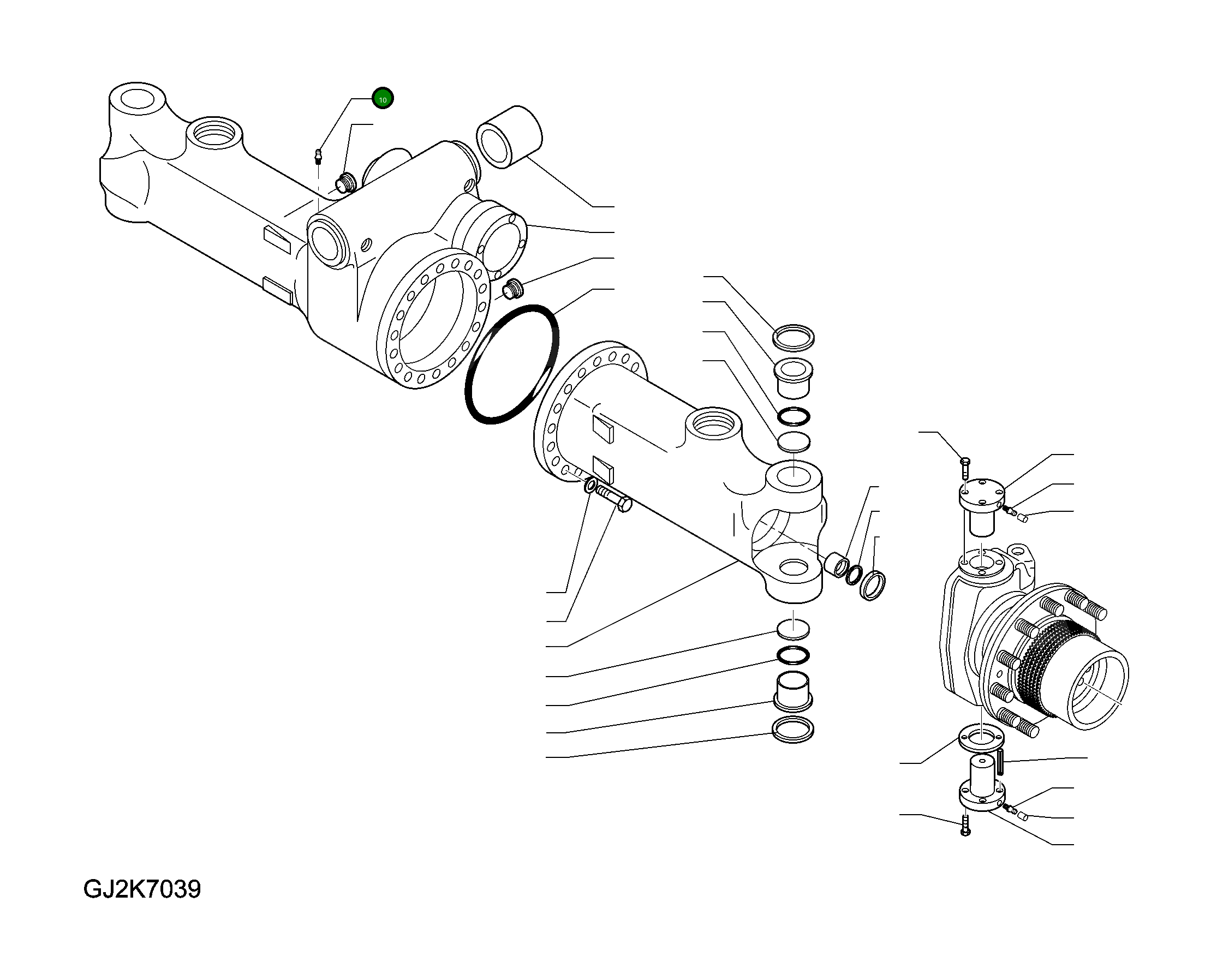 10

GJ2K7039