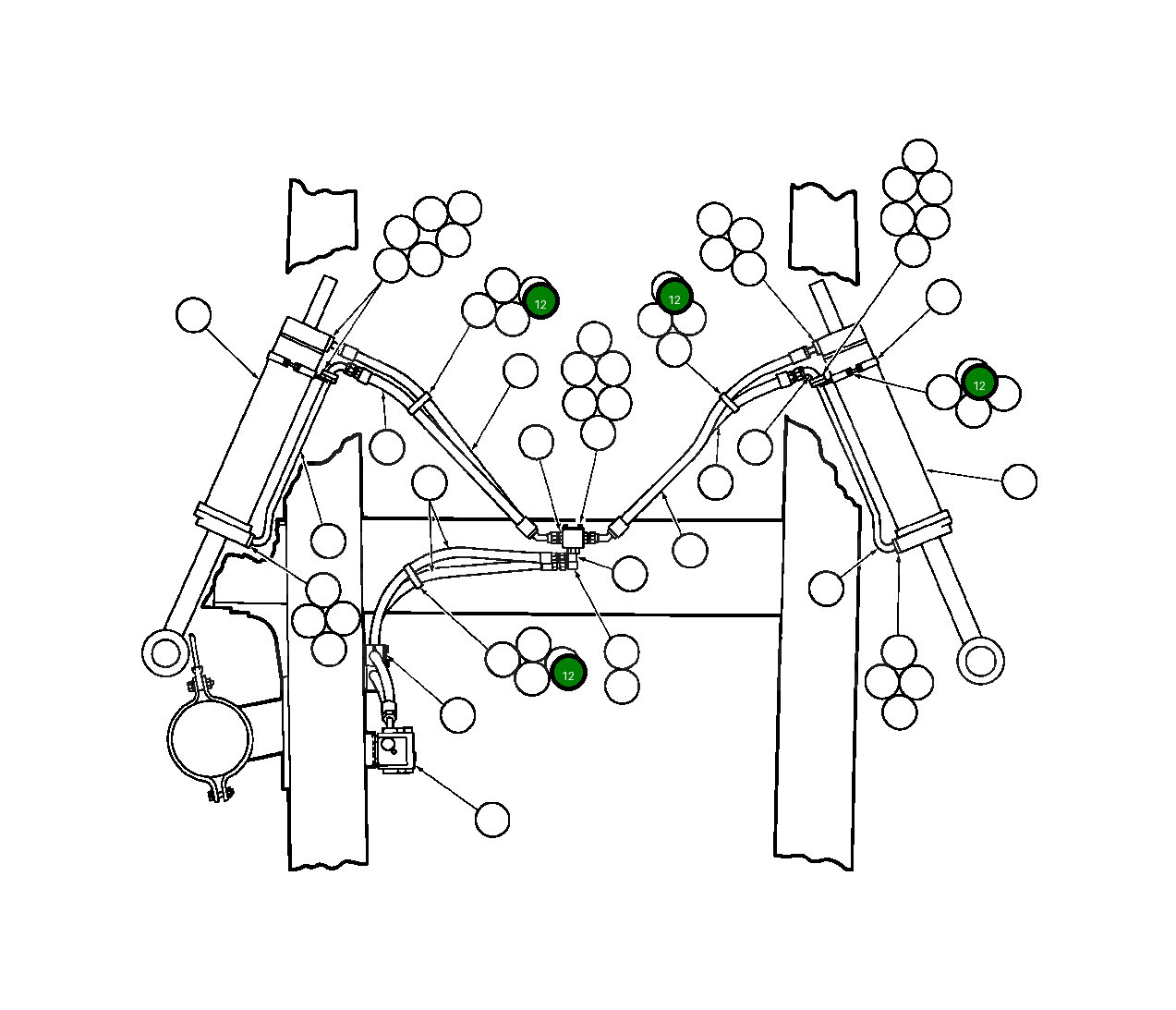 12

12

12

12