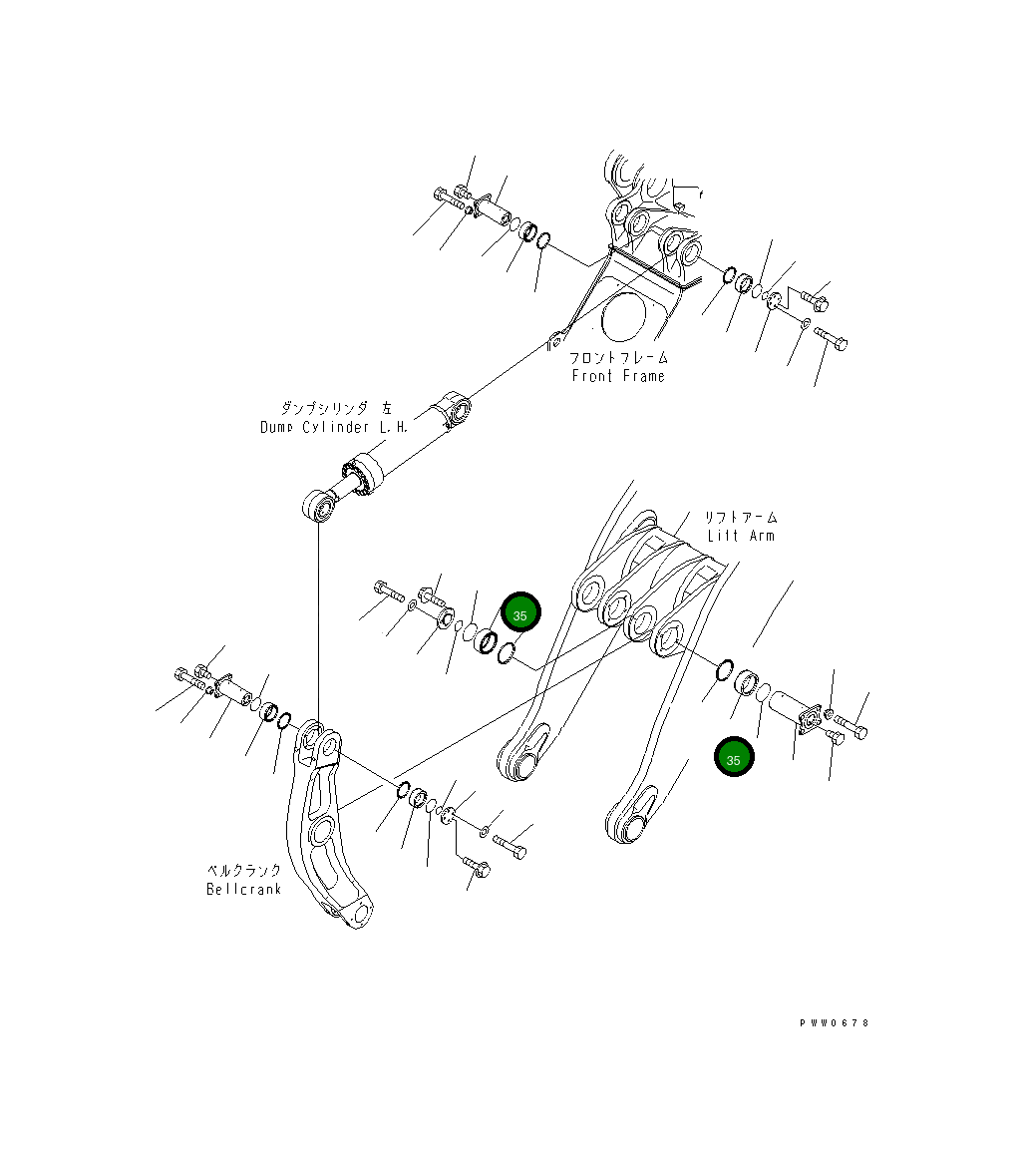 フロントフレーム
Front Frame

ダンプシリンダ 左
Dump Cylinder L.H.

リフトアーム
Lift Arm

35

35

ベルクランク
Bellcrank

PWW0678