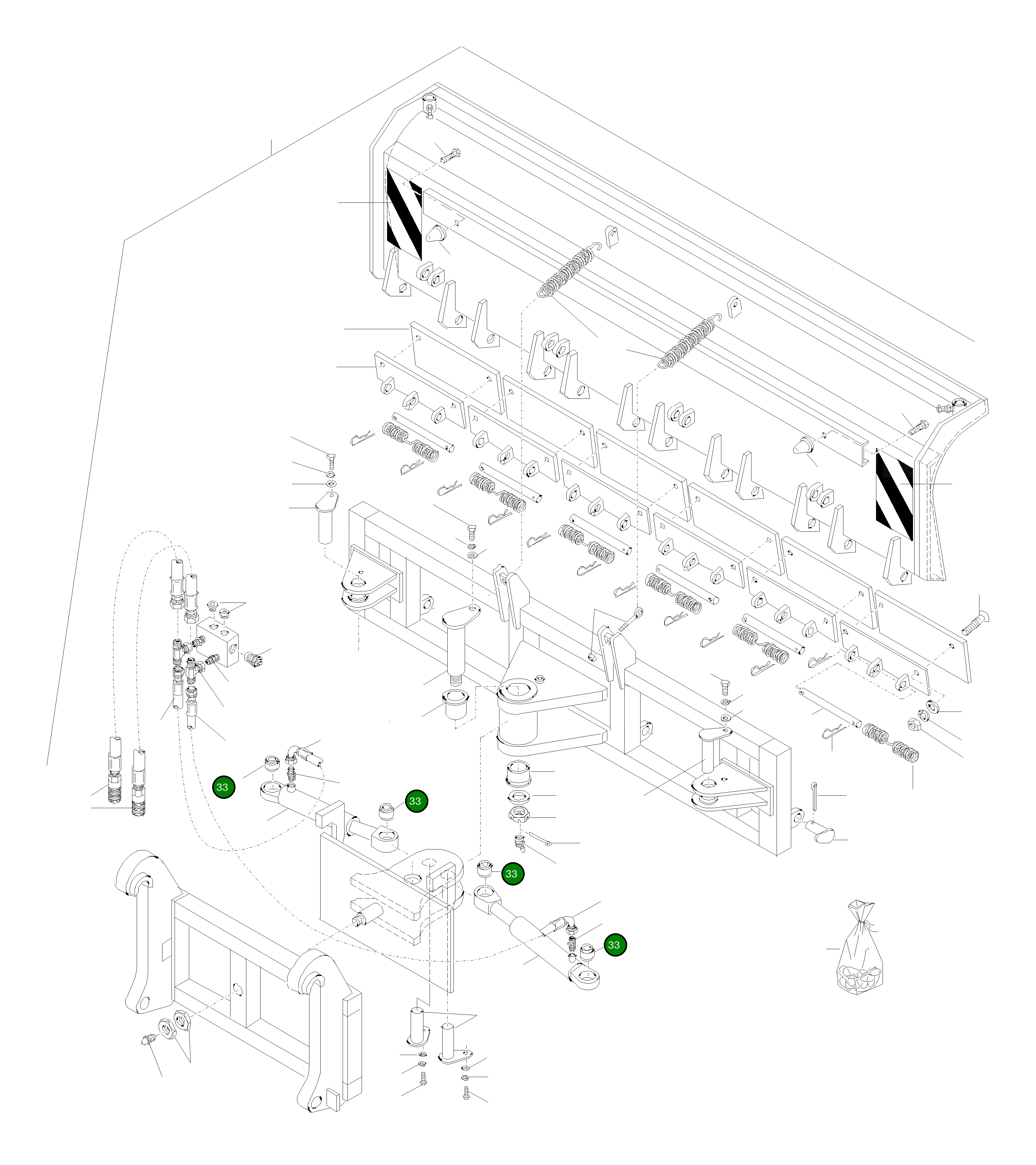 33
33
33
33