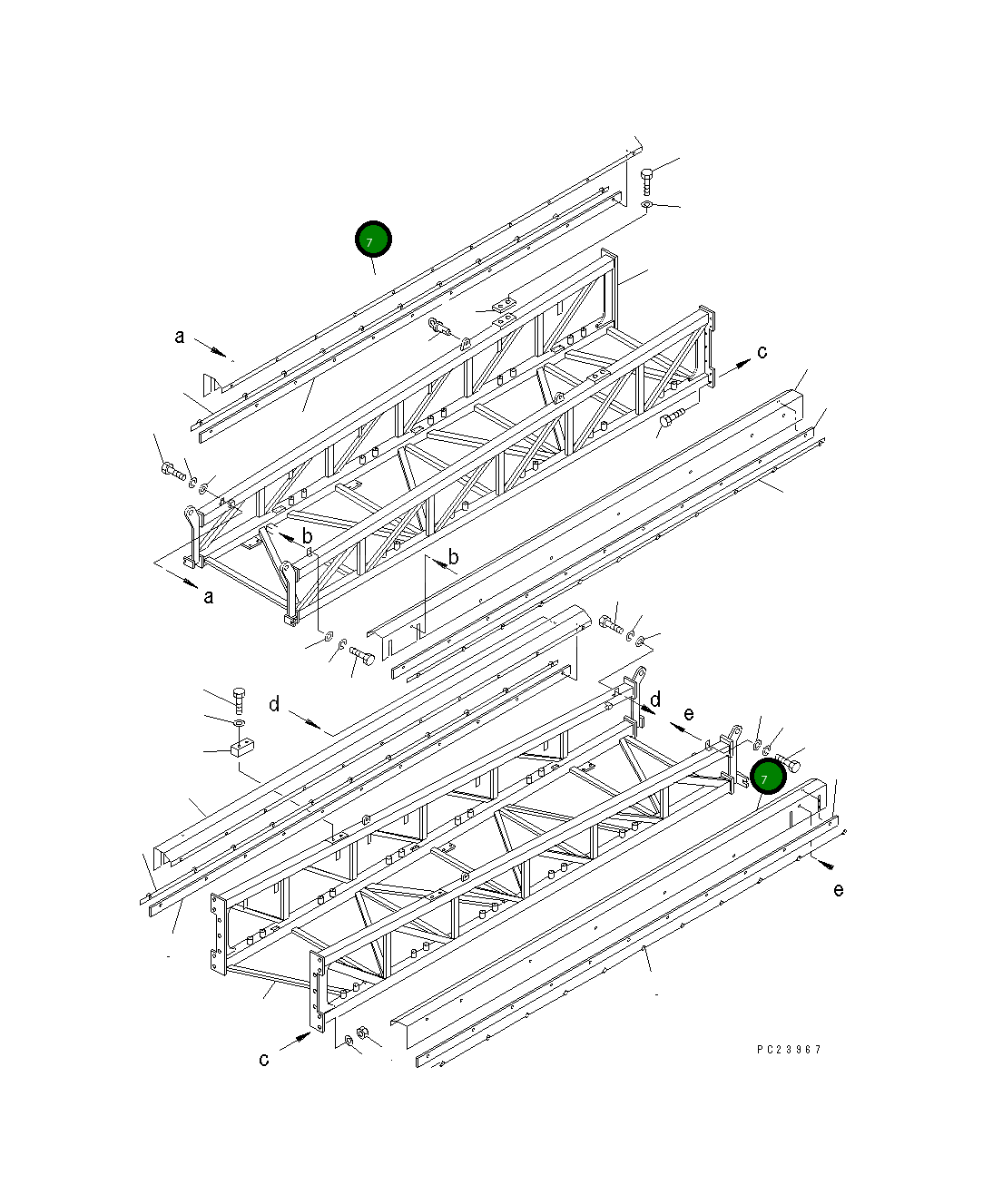 7
a
c
b
b
a
d
d
e
7
e
c
PC23967