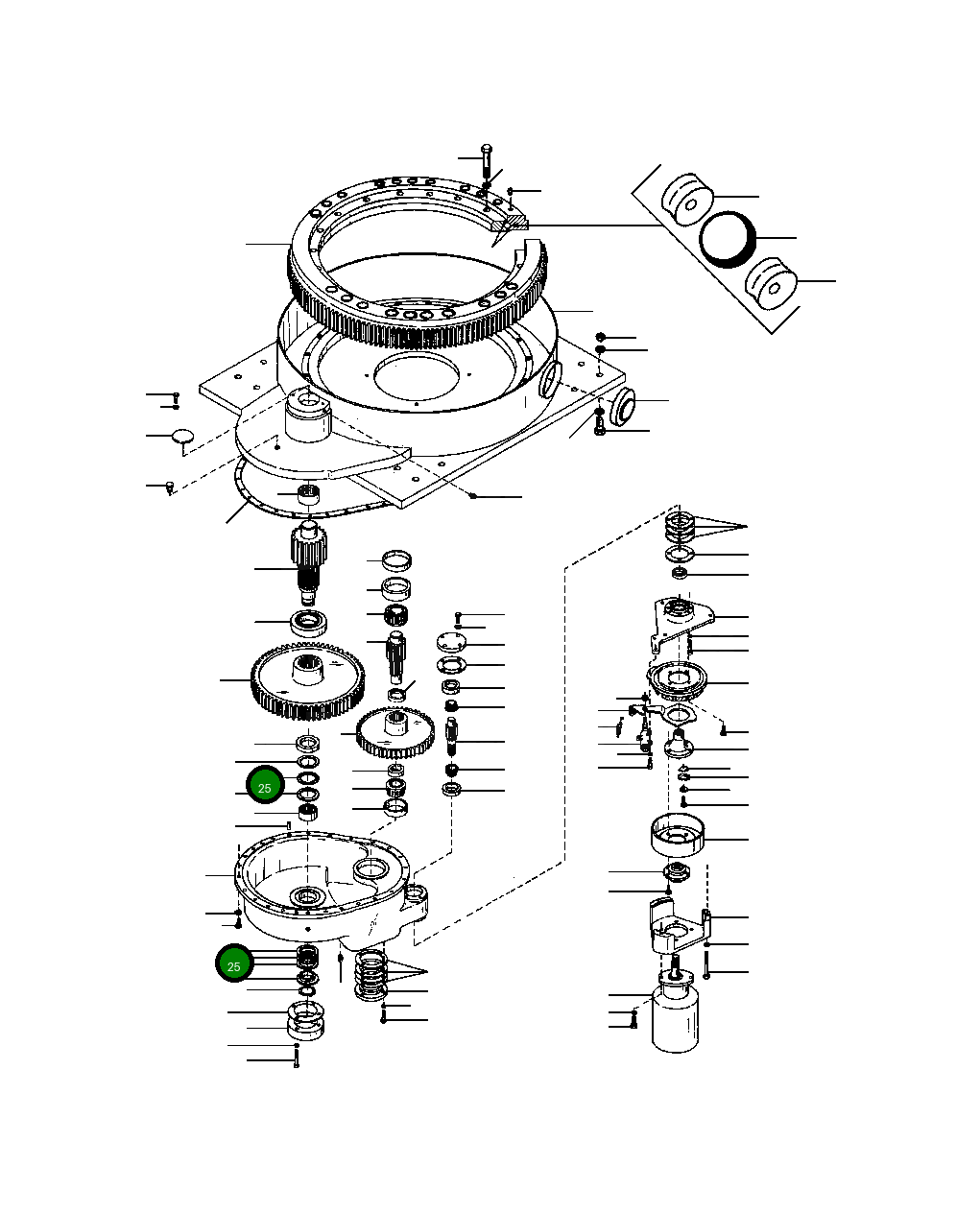 25

25