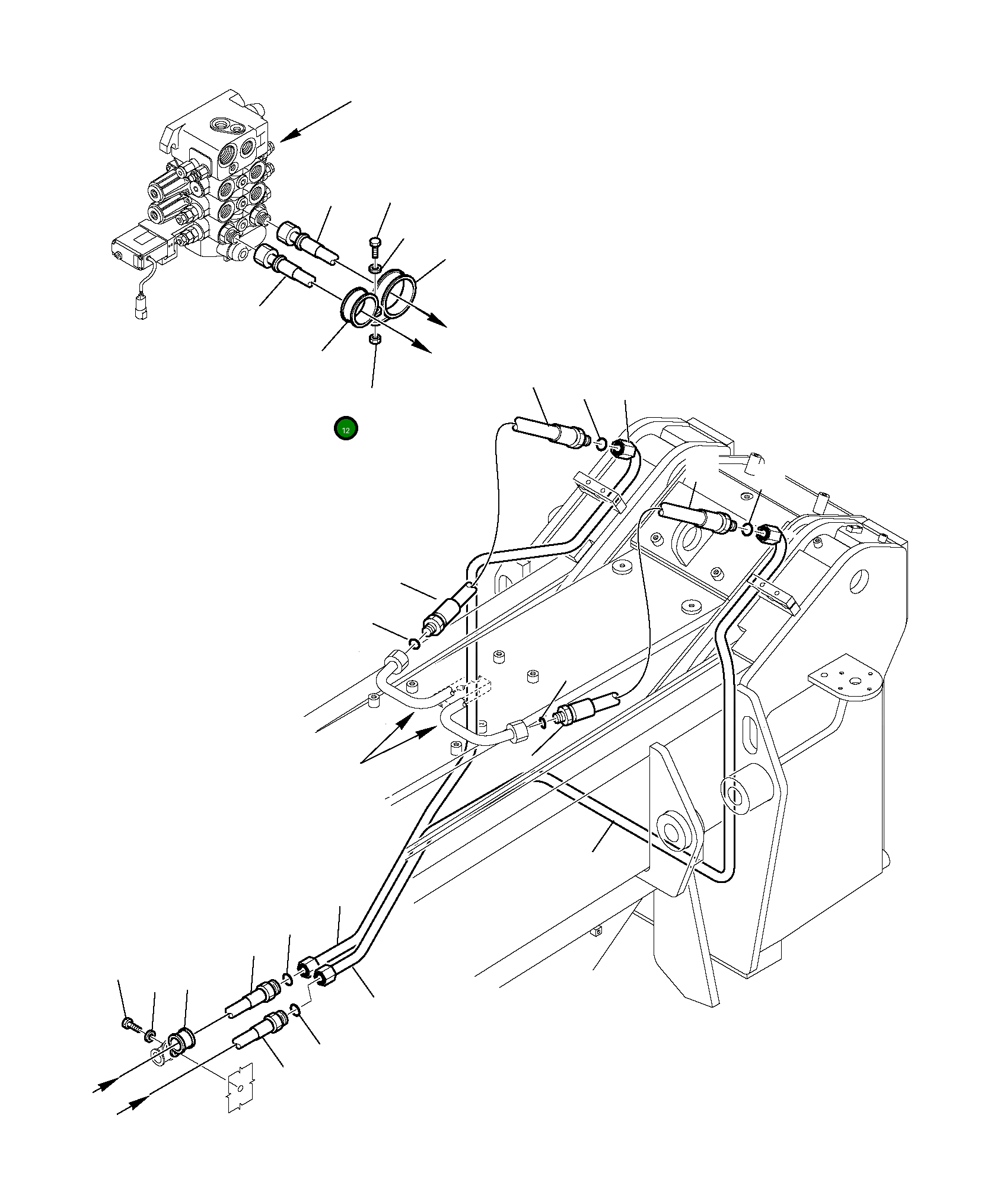 12