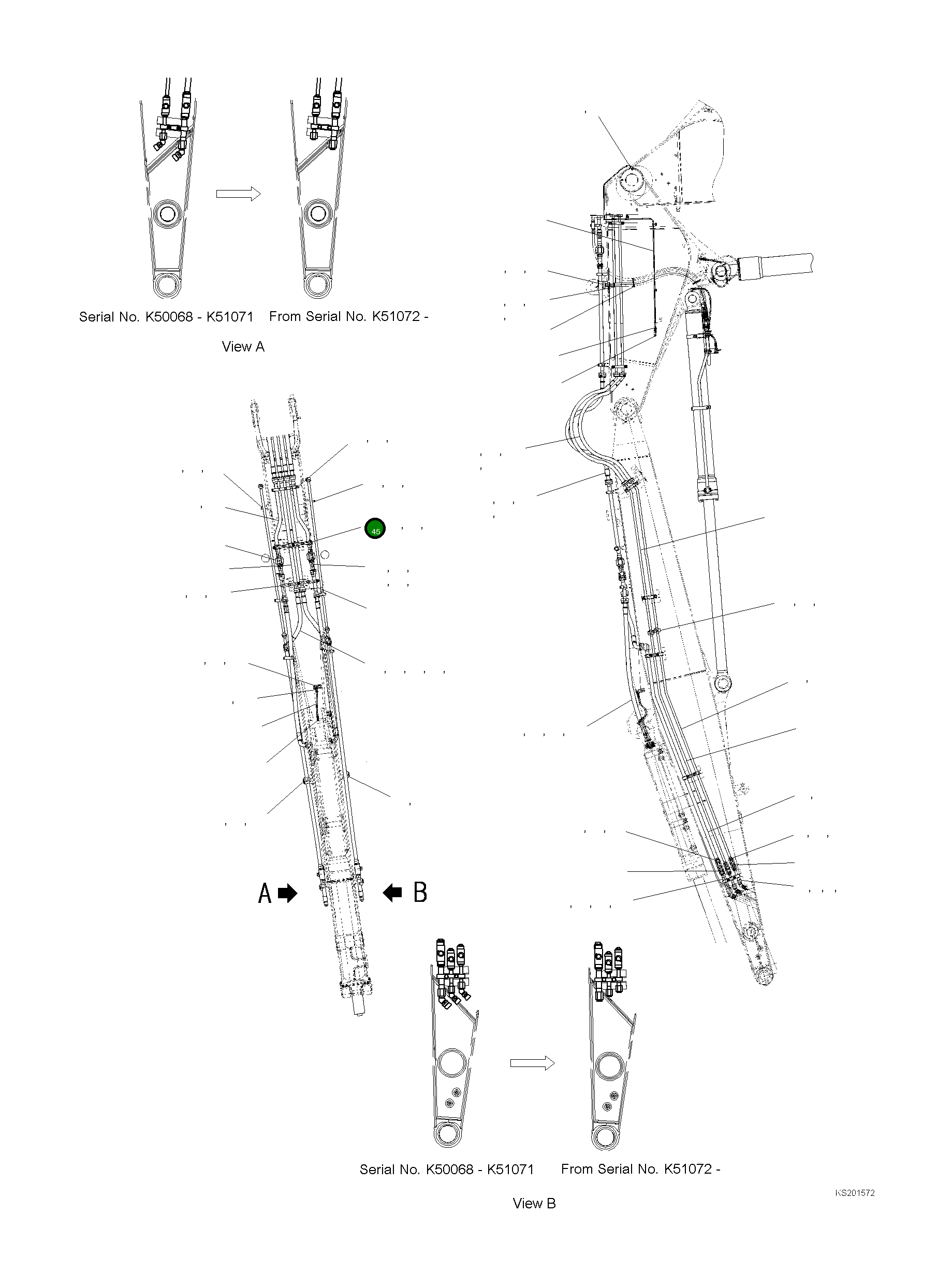 Serial No. K50068 - K51071 From Serial No. K51072 -

View A

45

A

B

Serial No. K50068 - K51071 From Serial No. K51072 -

View B

KS201572