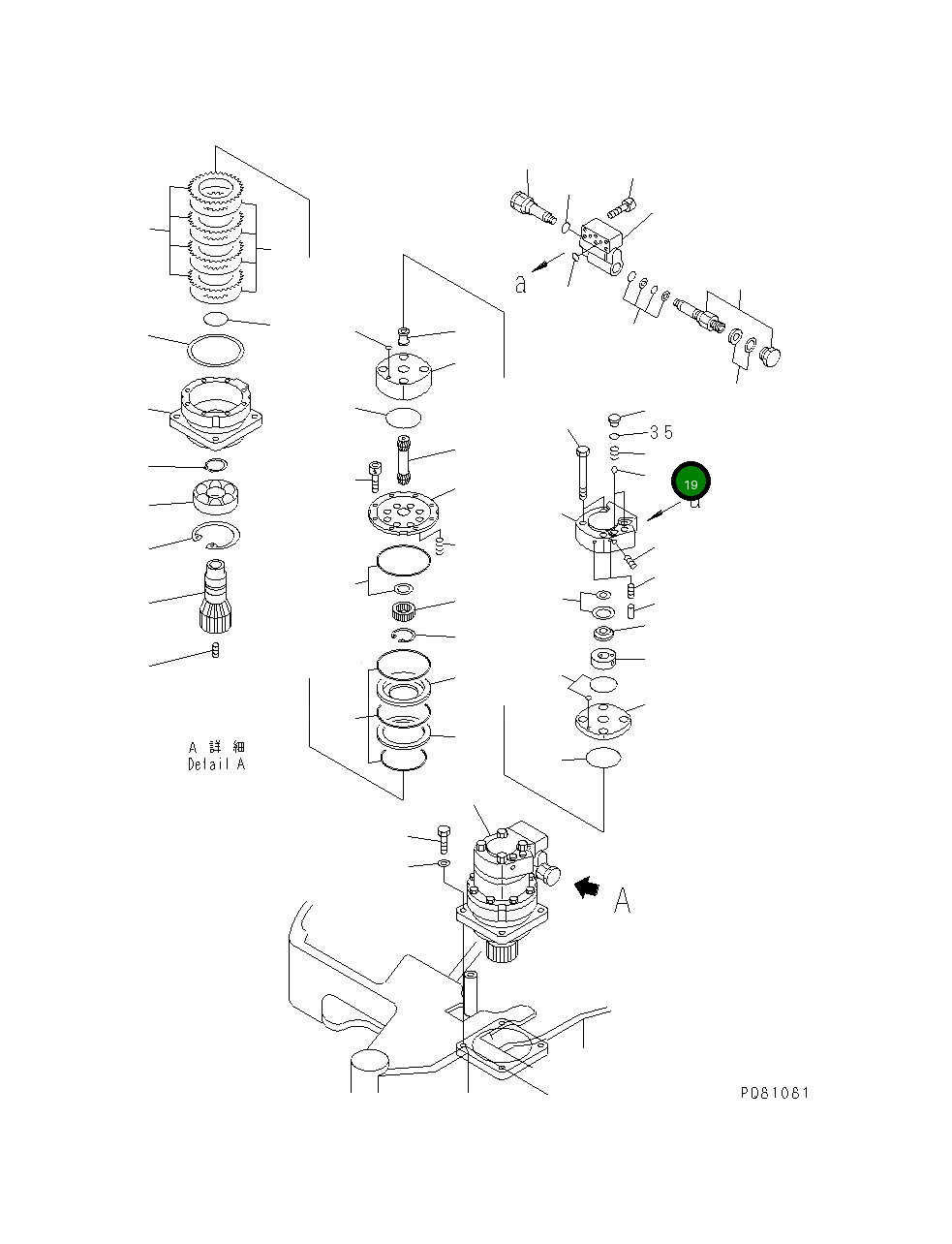 a

35

19

a

A 詳細
Detail A

A

PD81081