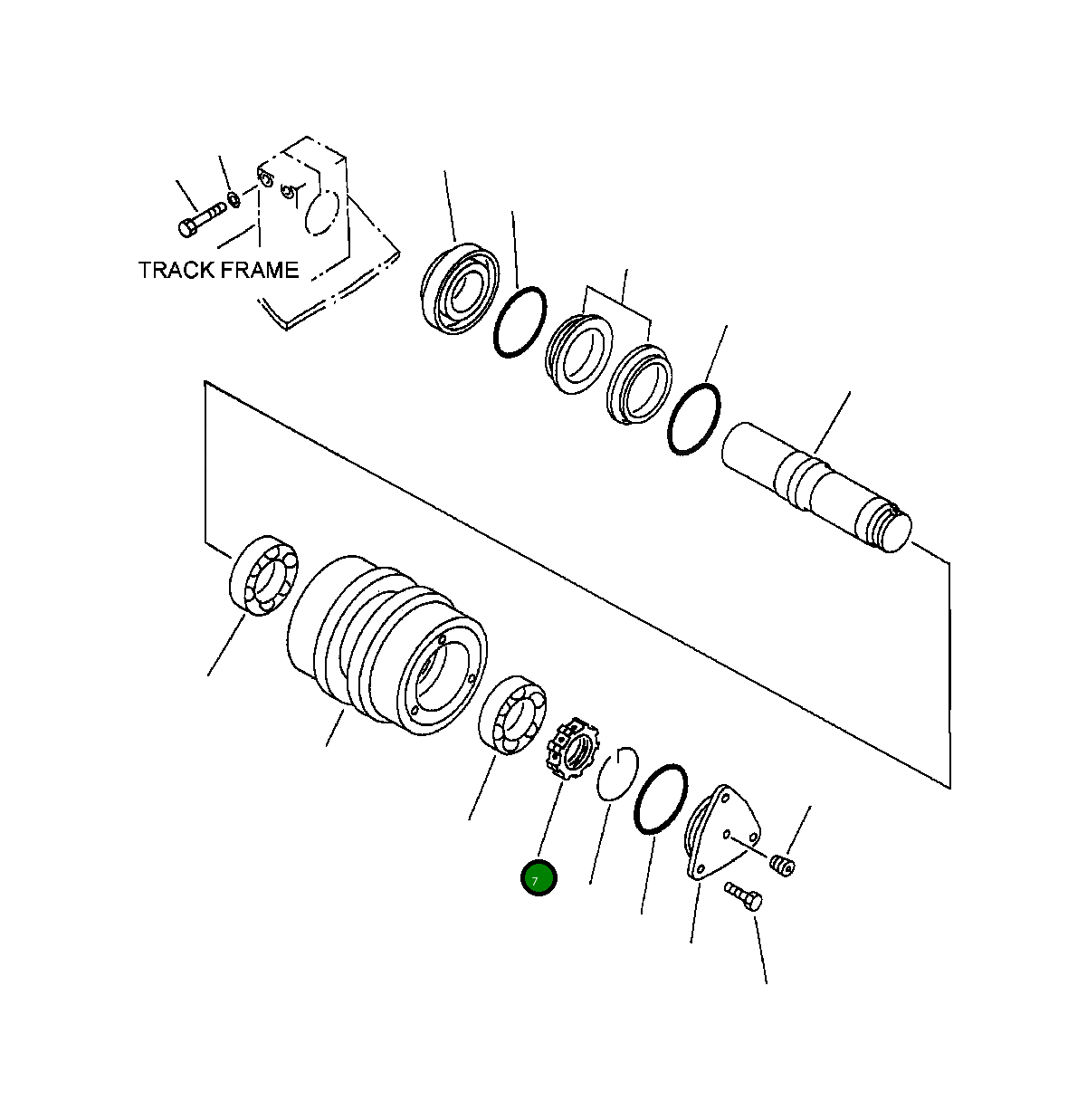 TRACK FRAME

7