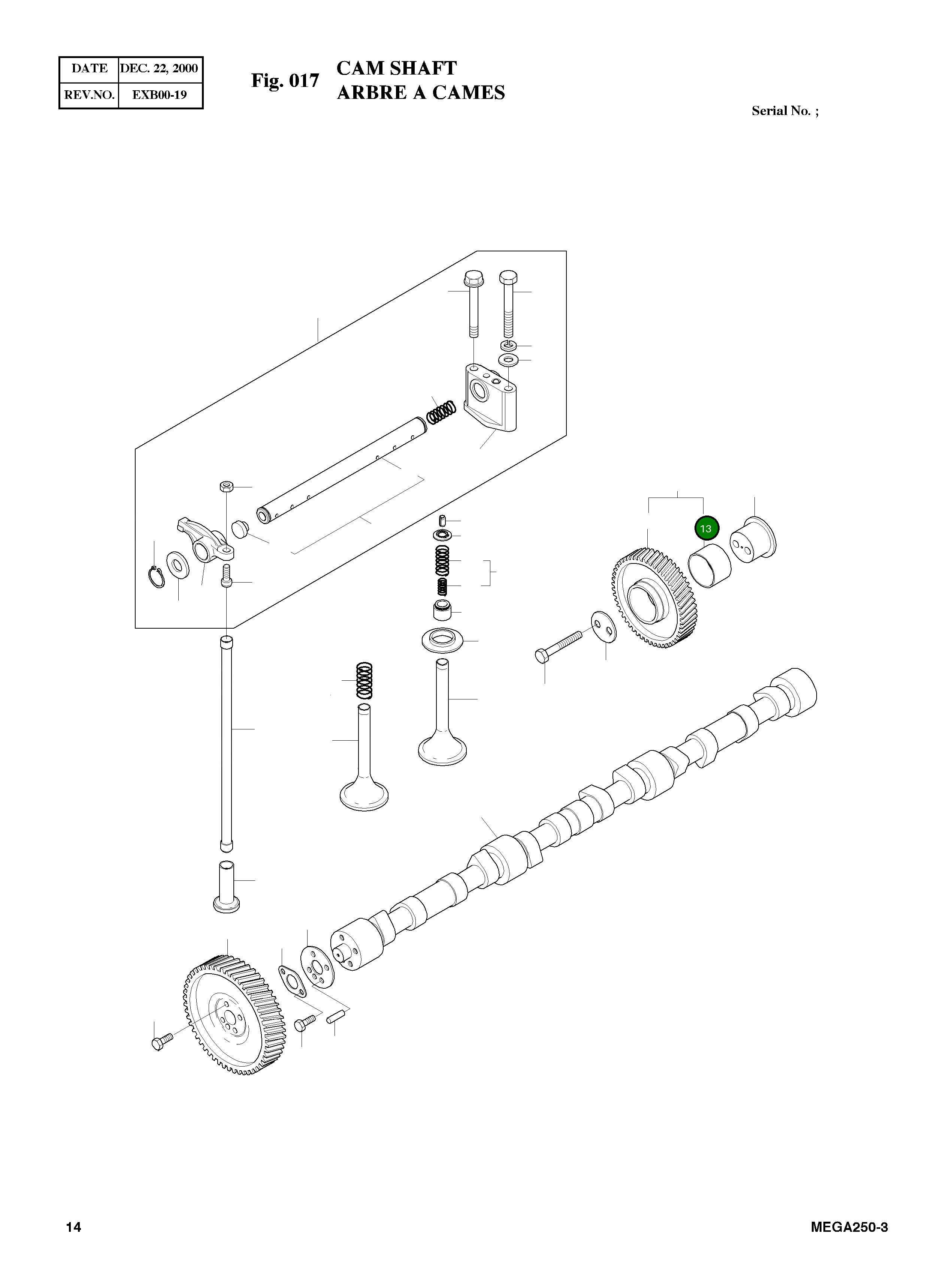 | DATE | DEC. 22, 2000 |
|---|---|
| REV.NO. | EXB00-19 |

Fig. 017 CAM SHAFT
ARBRE A CAMES

Serial No. ;

13

14

MEGA250-3