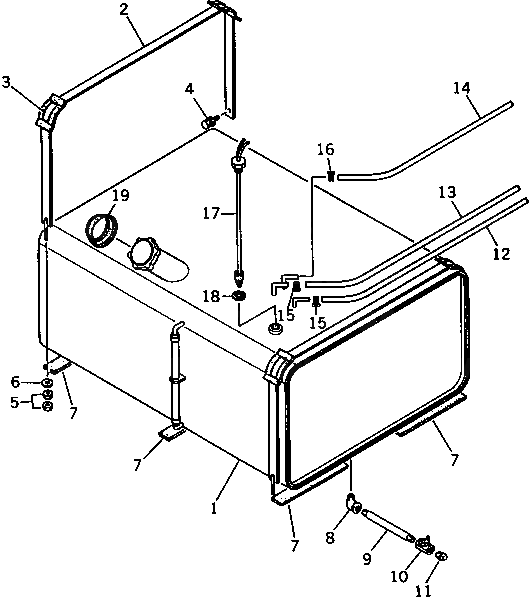 2
3
4
14
16
19
17
13
12
18
15
15
6
5
7
7
7
1
7
8
9
10
11