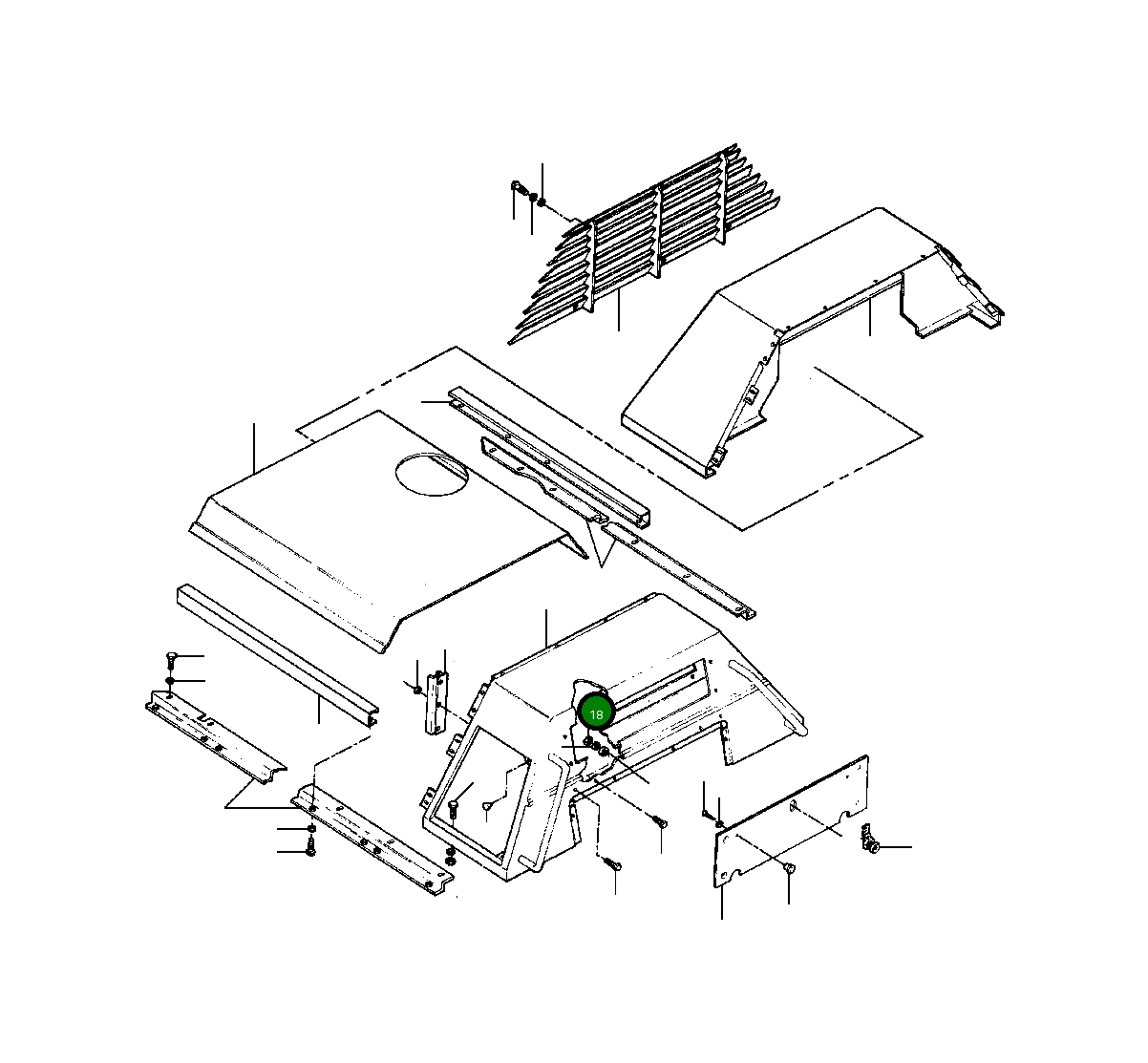 18