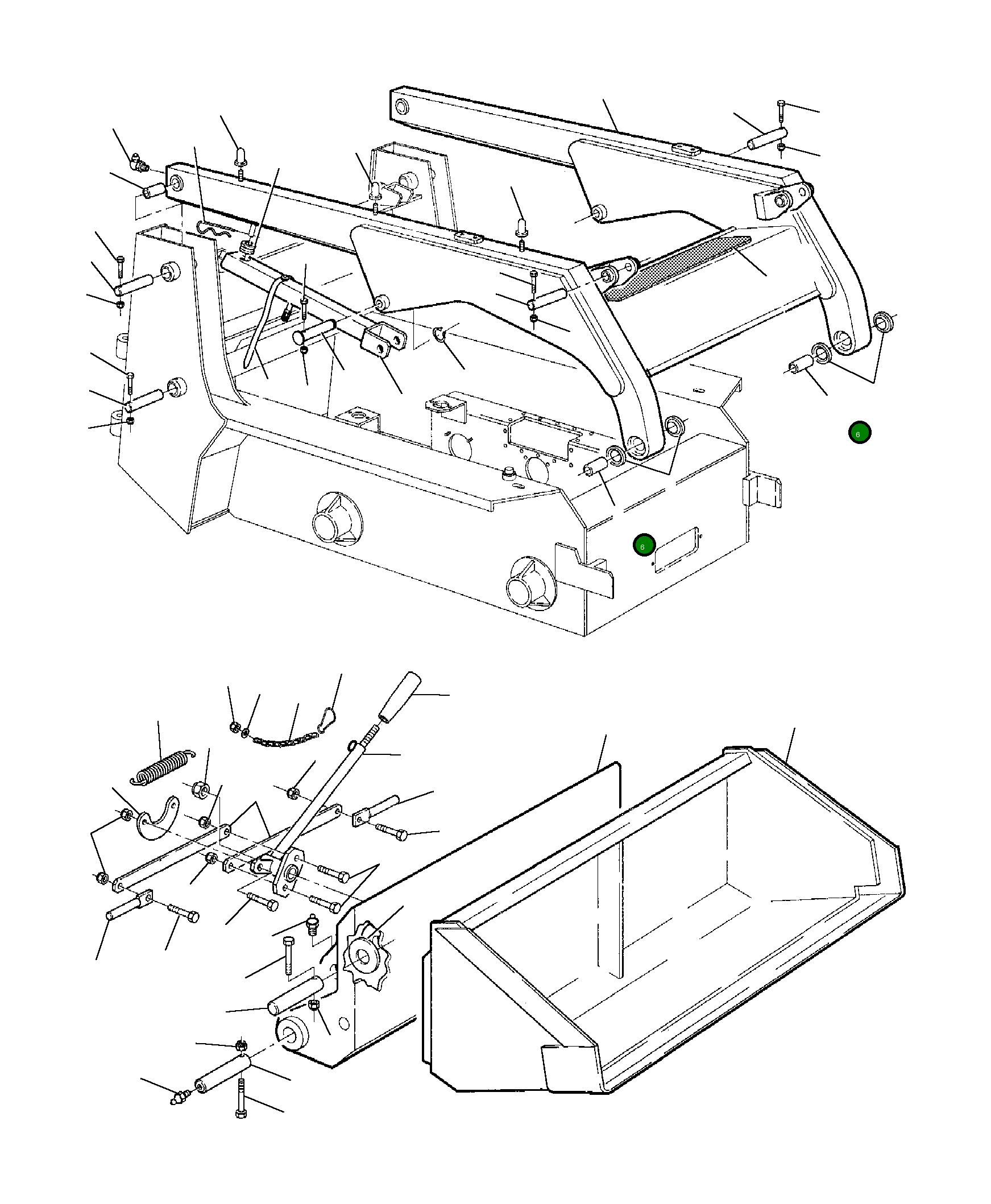 6
6