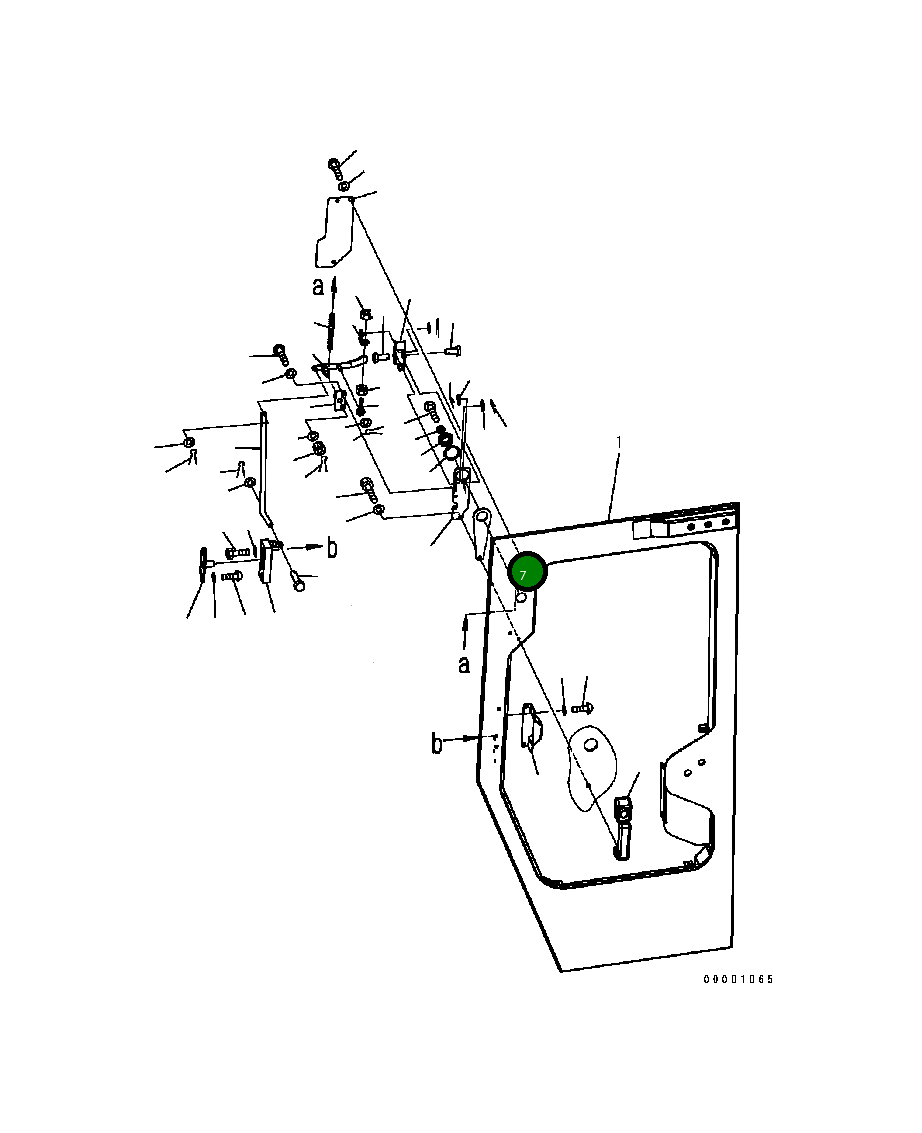 a
1
b
7
a
b
00001065