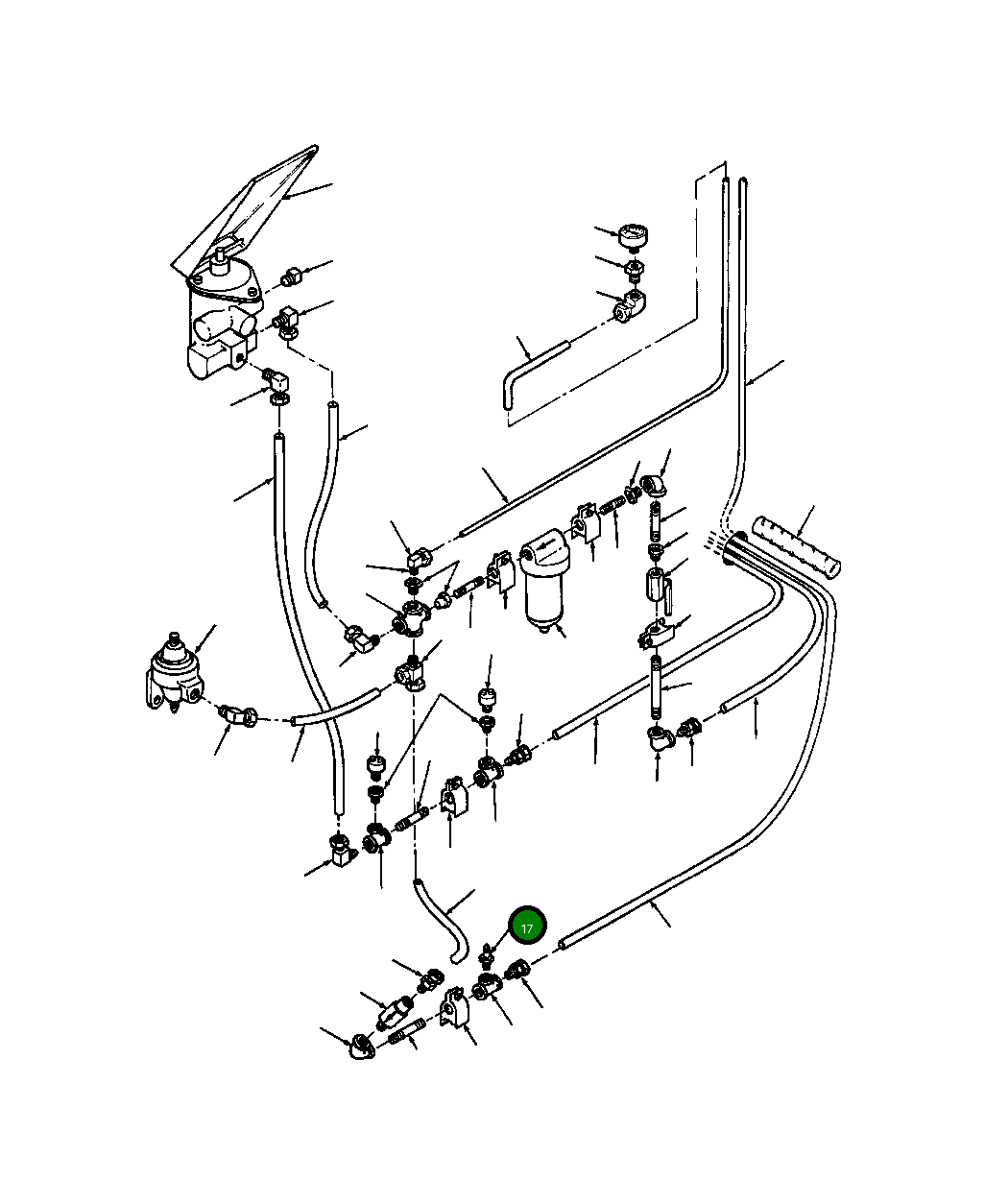 17