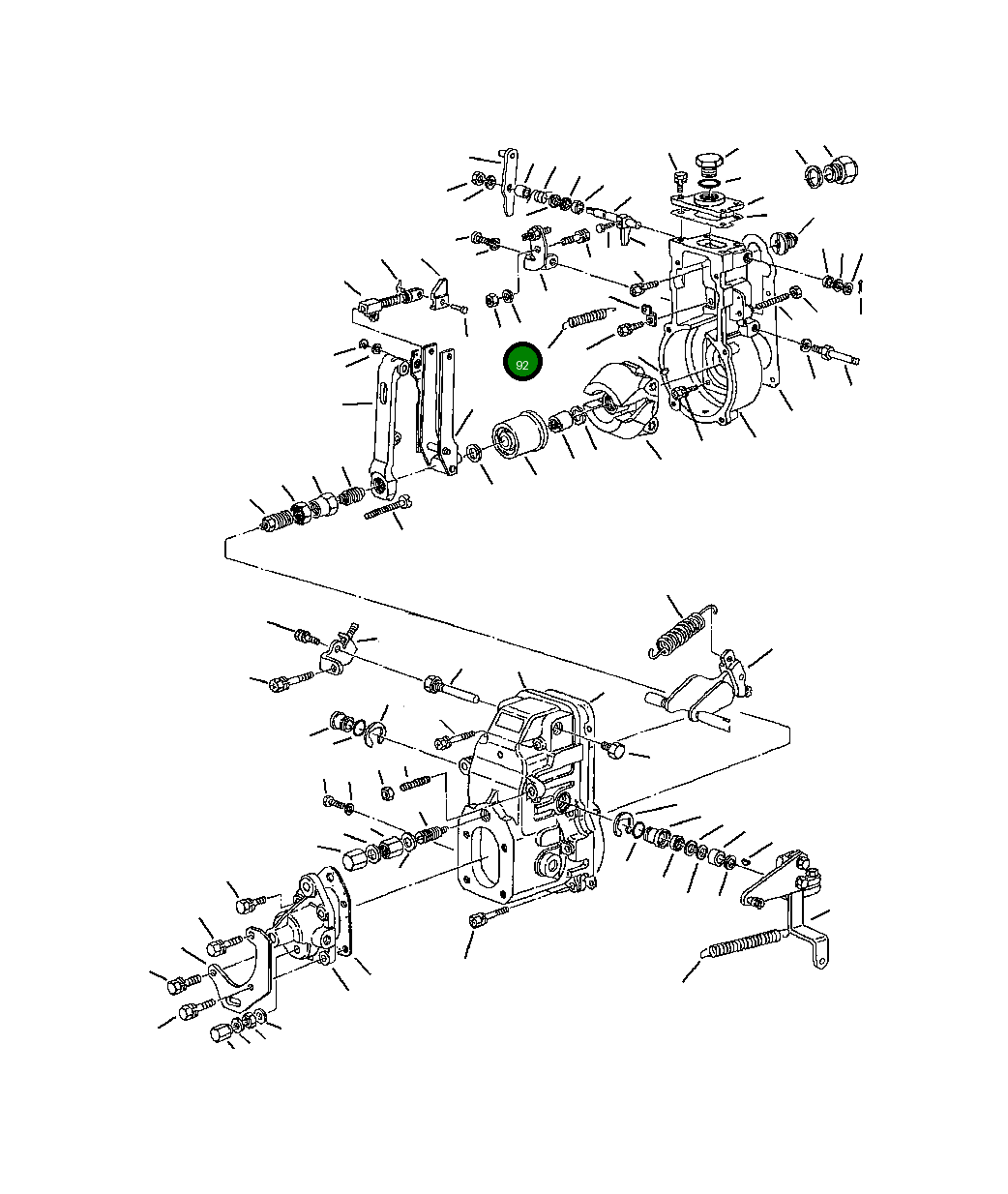 92