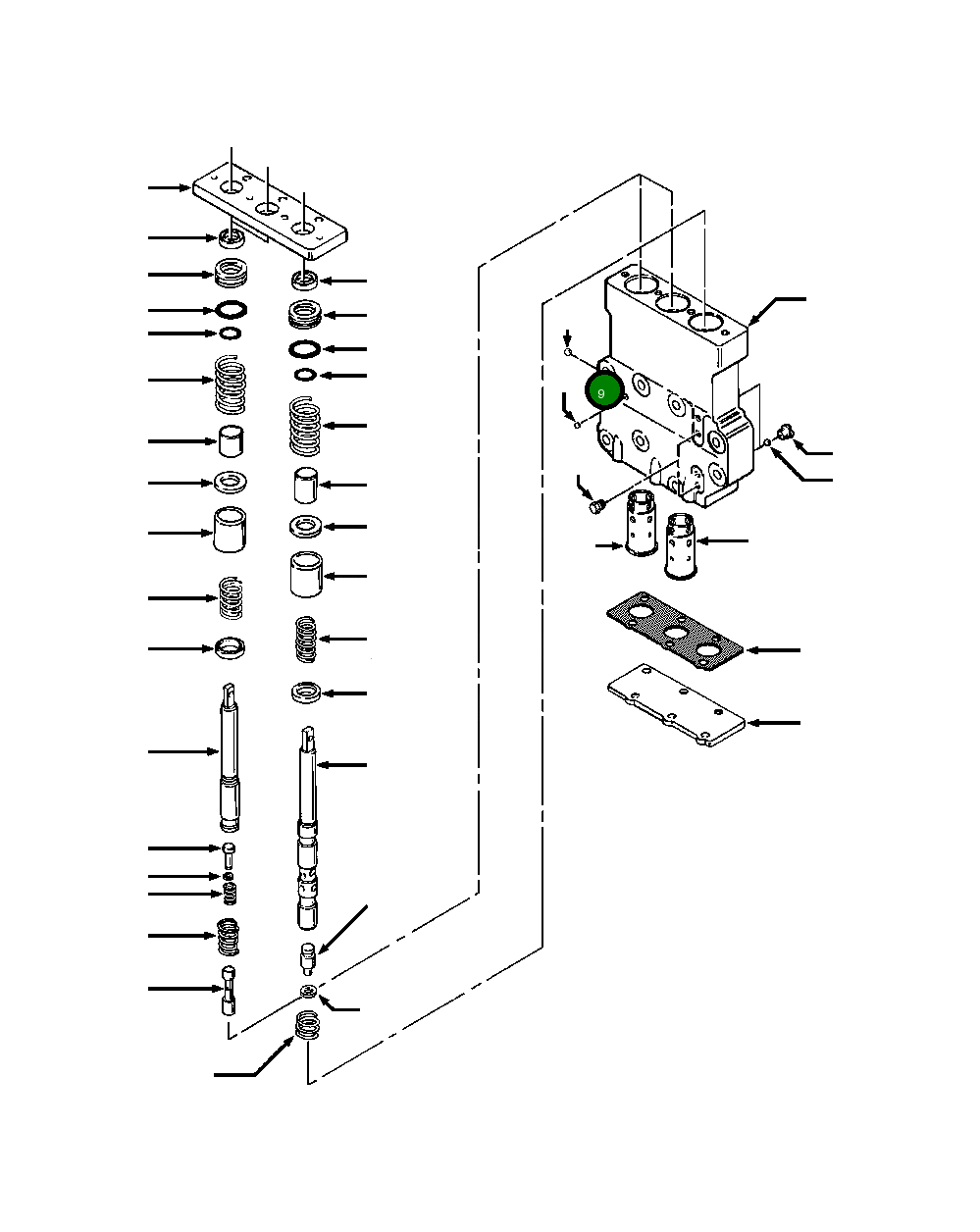 9